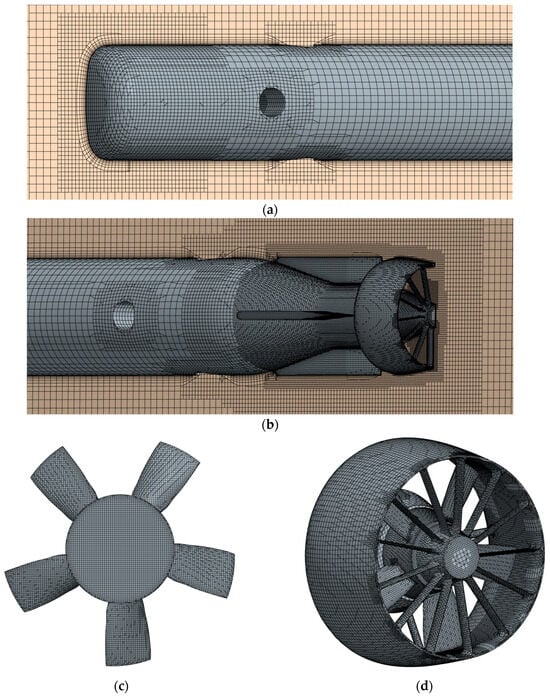 (a)

(b)

(c)

(d)