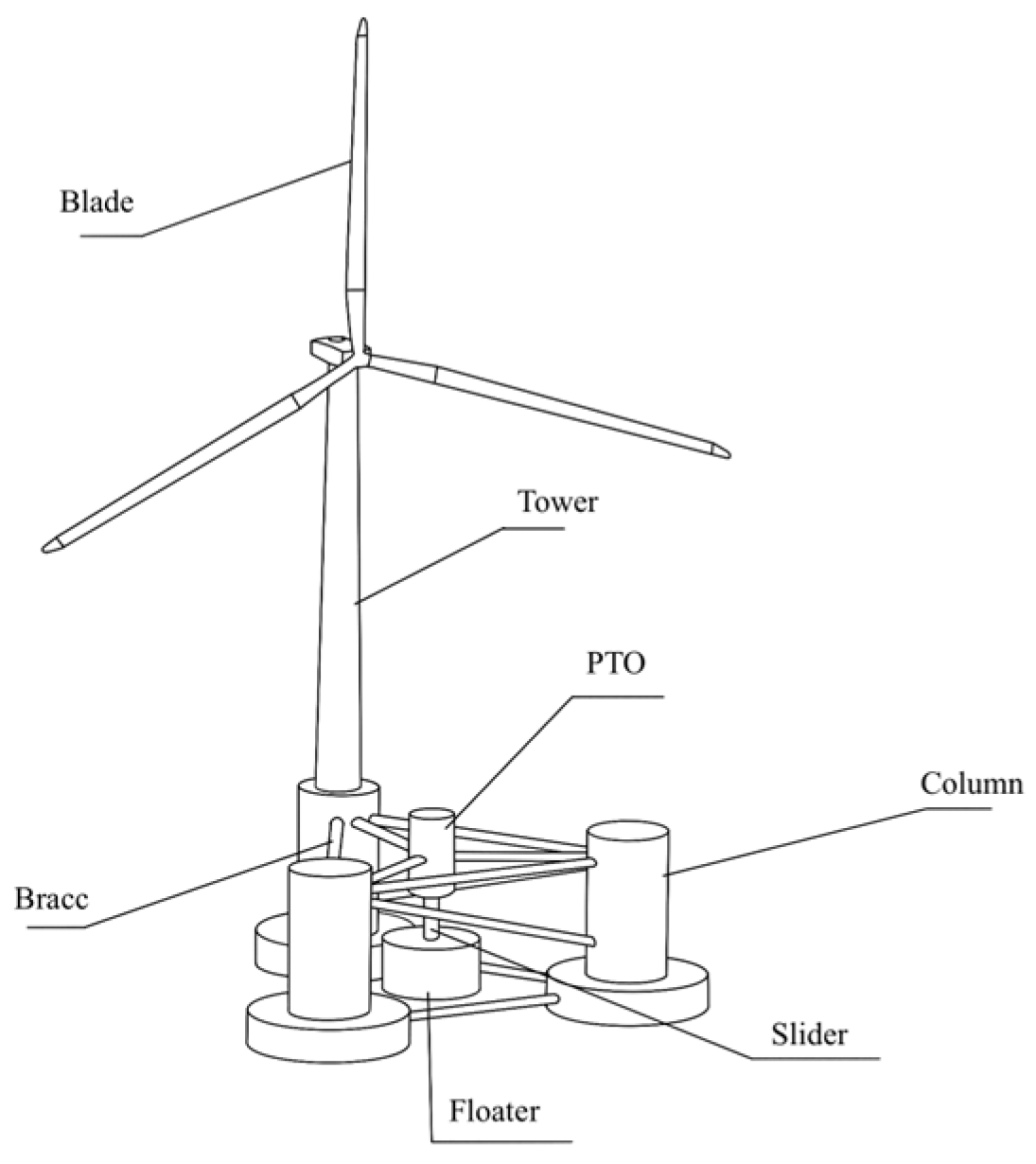 Blade

Tower

PTO

Column

Bracc

Slider

Floater