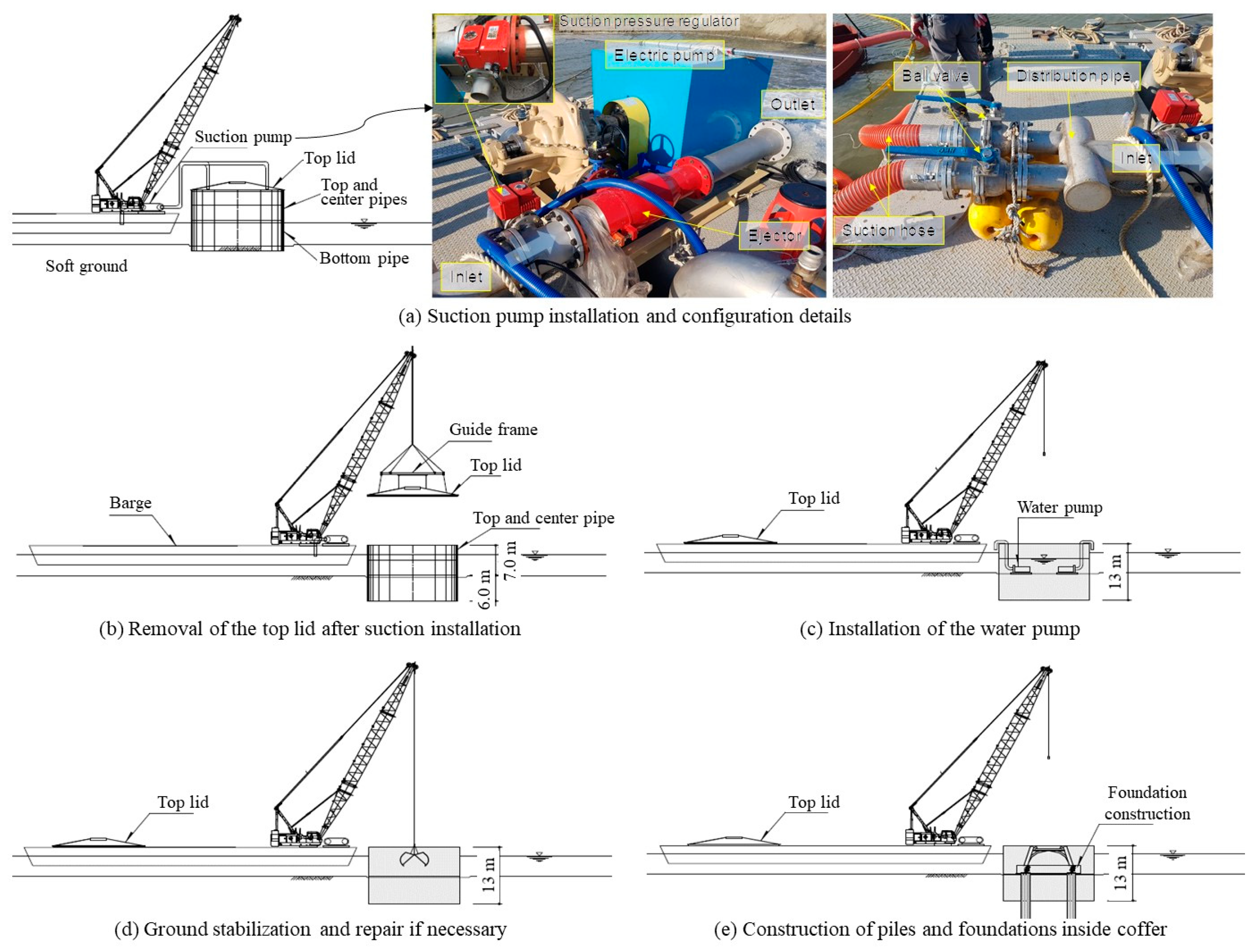 Suction pump
Top lid
Top and center pipes
Bottom pipe
Soft ground

Suction pressure regulator
Electric pump
Outlet
Ejector
Inlet

Ball valve
Distribution pipe
Inlet
Suction hose

(a) Suction pump installation and configuration details

Guide frame
Top lid
Barge
Top and center pipe
7.0 m
6.0 m

(b) Removal of the top lid after suction installation

Top lid
Water pump
13 m

(c) Installation of the water pump

Top lid
13 m

(d) Ground stabilization and repair if necessary

Top lid
Foundation construction
13 m

(e) Construction of piles and foundations inside coffer