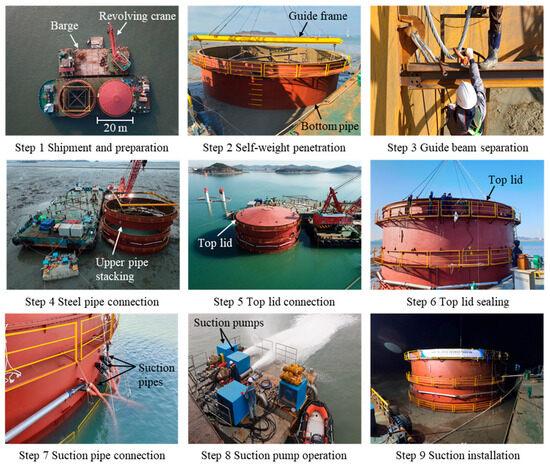 Barge

Revolving crane

20 m

Step 1 Shipment and preparation

Guide frame

Bottom pipe

Step 2 Self-weight penetration

Step 3 Guide beam separation

Upper pipe stacking

Step 4 Steel pipe connection

Top lid

Step 5 Top lid connection

Top lid

Step 6 Top lid sealing

Suction pipes

Step 7 Suction pipe connection

Suction pumps

Step 8 Suction pump operation

Step 9 Suction installation