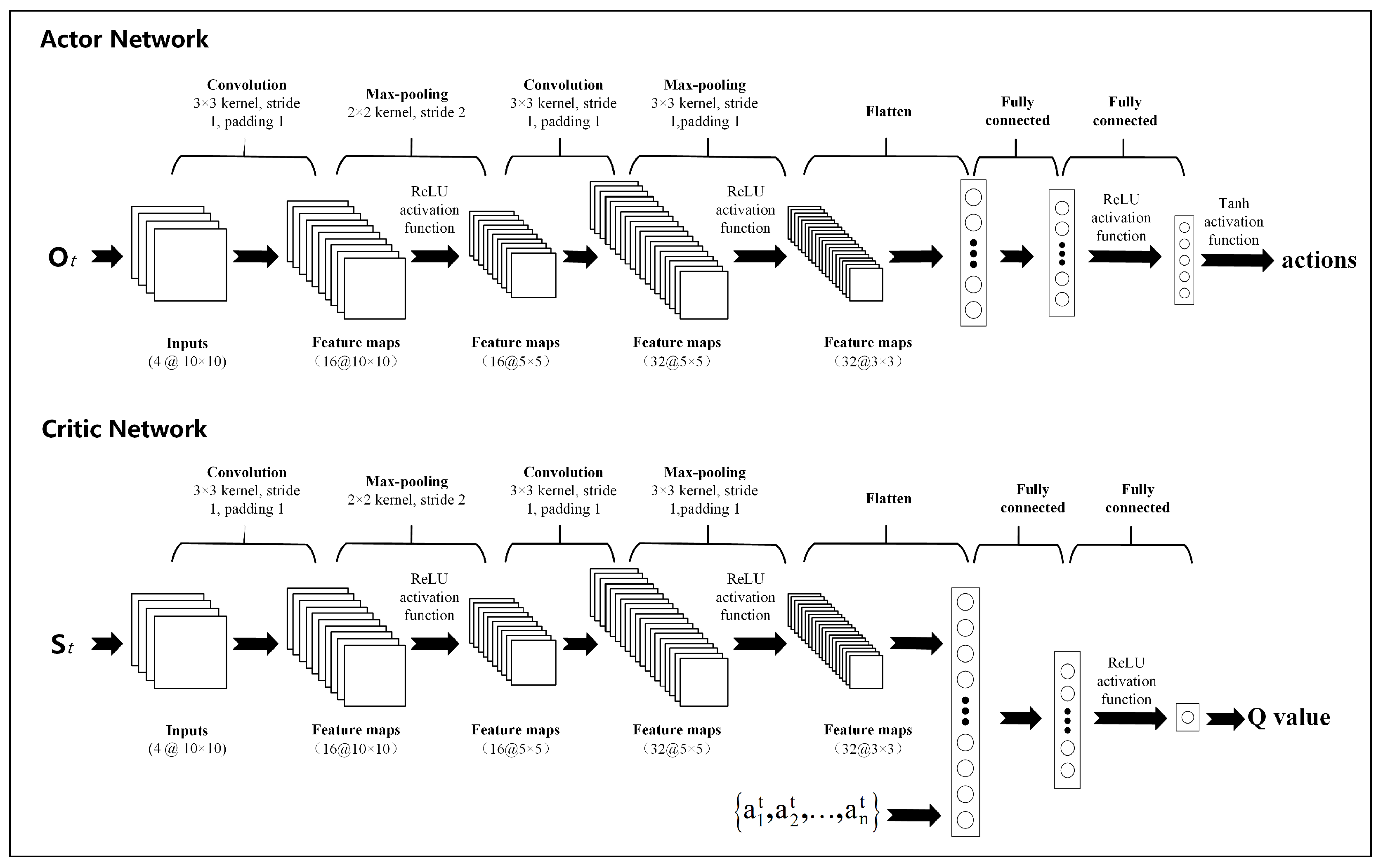 Actor Network

Convolution
3×3 kernel, stride 1, padding 1

Max-pooling
2×2 kernel, stride 2

Convolution
3×3 kernel, stride 1, padding 1

Max-pooling
3×3 kernel, stride 1,padding 1

Flatten

Fully connected

Fully connected

$O_t$

ReLU activation function

ReLU activation function

ReLU activation function

Tanh activation function

actions

Inputs
(4 @ 10×10)

Feature maps
（16@10×10）

Feature maps
（16@5×5）

Feature maps
（32@5×5）

Feature maps
（32@3×3）

Critic Network

Convolution
3×3 kernel, stride 1, padding 1

Max-pooling
2×2 kernel, stride 2

Convolution
3×3 kernel, stride 1, padding 1

Max-pooling
3×3 kernel, stride 1,padding 1

Flatten

Fully connected

Fully connected

$S_t$

ReLU activation function

ReLU activation function

ReLU activation function

Q value

Inputs
(4 @ 10×10)

Feature maps
（16@10×10）

Feature maps
（16@5×5）

Feature maps
（32@5×5）

Feature maps
（32@3×3）

$\{a_1^t, a_2^t, \ldots, a_n^t\}$