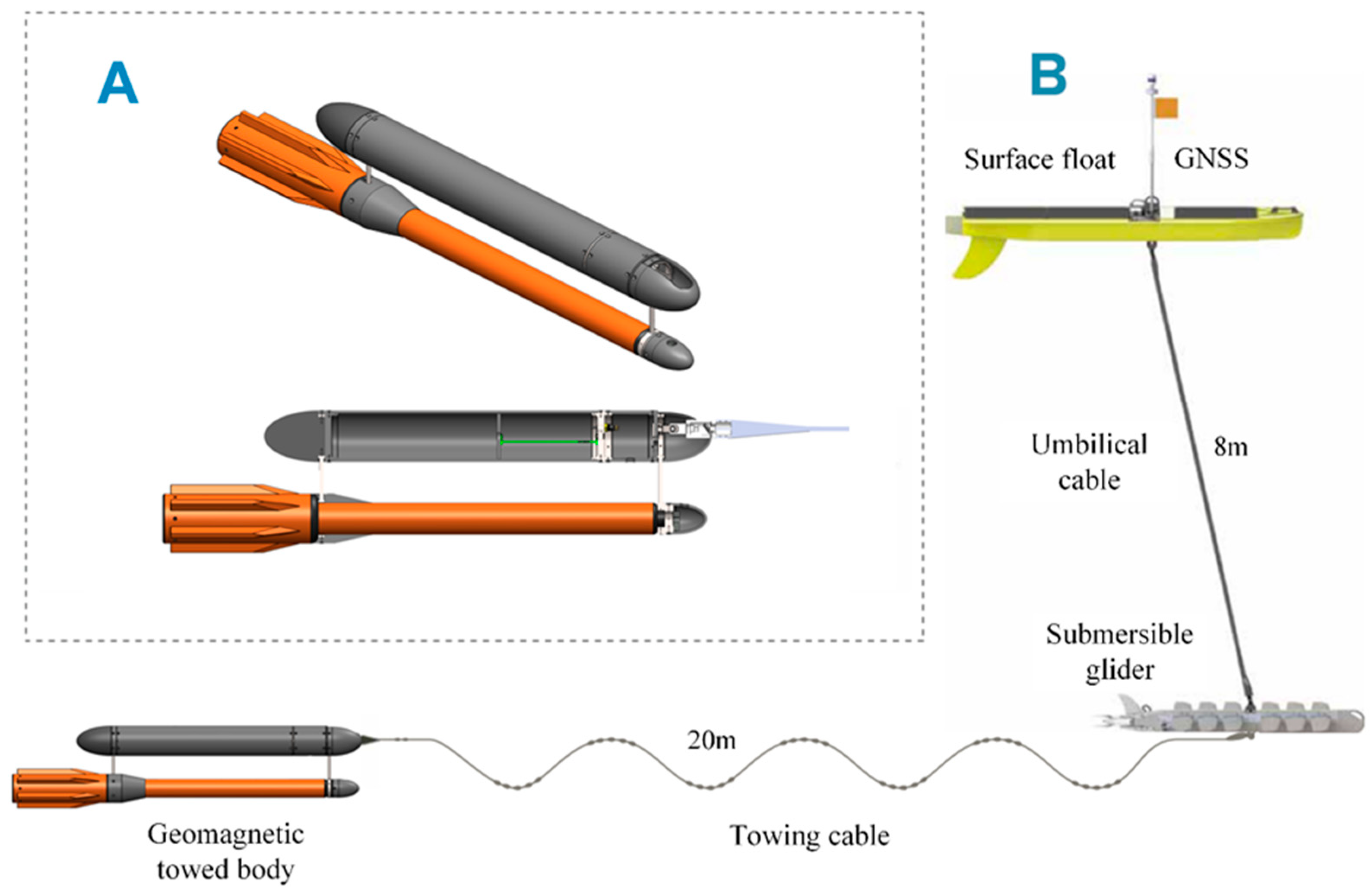 A

B

Surface float

GNSS

Umbilical cable

8m

Submersible glider

20m

Geomagnetic towed body

Towing cable