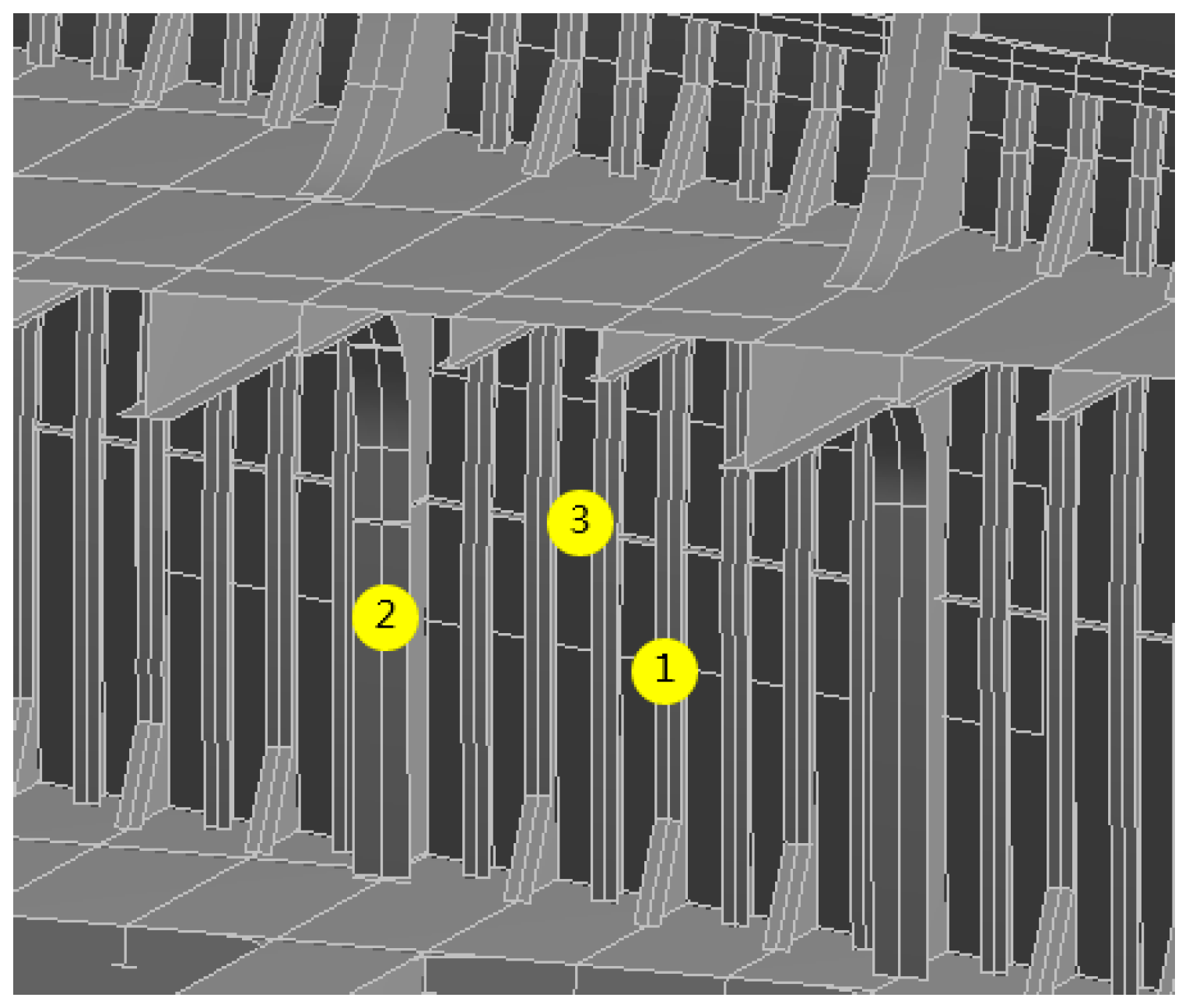 3
2
1