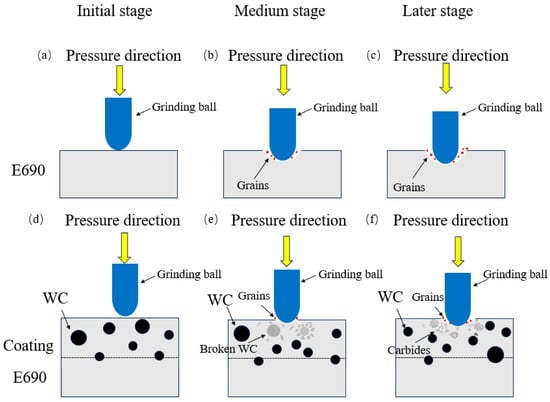 Initial stage

Medium stage

Later stage

(a) Pressure direction

Grinding ball

E690

(b) Pressure direction

Grinding ball

Grains

(c) Pressure direction

Grinding ball

Grains

(d) Pressure direction

Grinding ball

WC

Coating

E690

(e) Pressure direction

Grinding ball

WC

Grains

Broken WC

(f) Pressure direction

Grinding ball

WC

Grains

Carbides