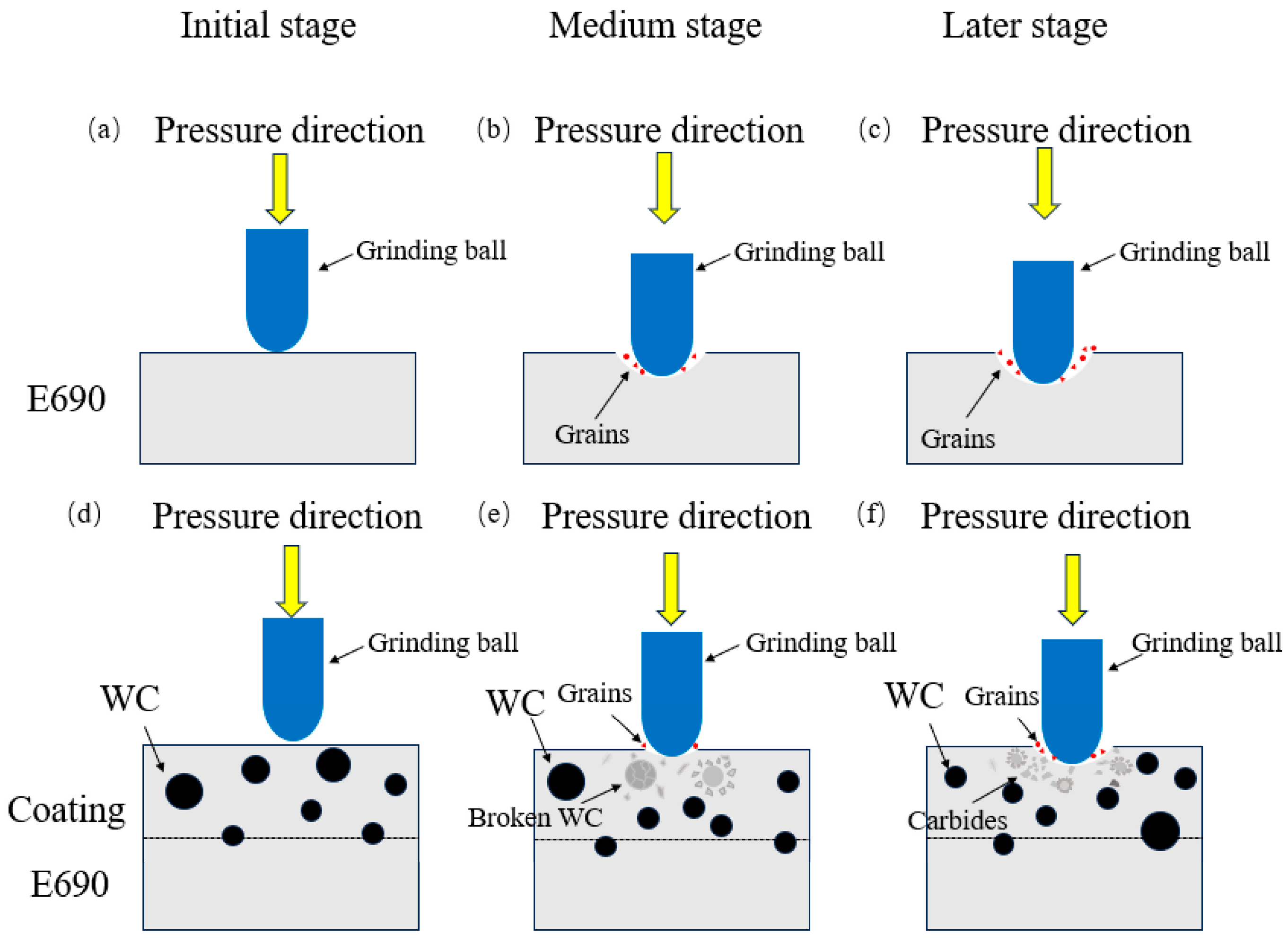 Initial stage

Medium stage

Later stage

(a) Pressure direction

Grinding ball

E690

(b) Pressure direction

Grinding ball

Grains

(c) Pressure direction

Grinding ball

Grains

(d) Pressure direction

Grinding ball

WC

Coating

E690

(e) Pressure direction

Grinding ball

WC

Grains

Broken WC

(f) Pressure direction

Grinding ball

WC

Grains

Carbides