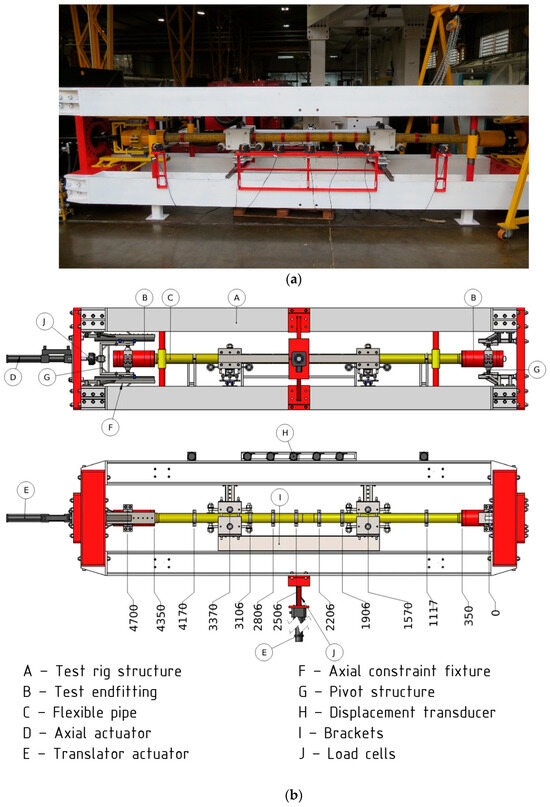 (a)

B C A B
J
D G G
F

H

E I

4700 4350 4170 3370 3106 2806 2506 2206 1906 1570 1117 350 0

E J

A – Test rig structure
B – Test endfitting
C – Flexible pipe
D – Axial actuator
E – Translator actuator

F – Axial constraint fixture
G – Pivot structure
H – Displacement transducer
I – Brackets
J – Load cells

(b)