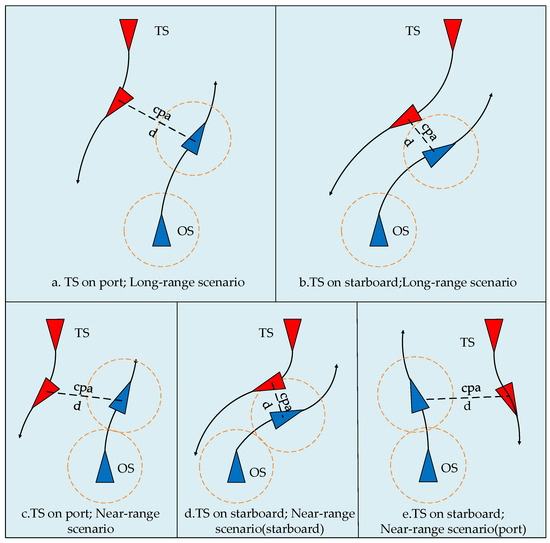 TS

cpa
d

OS

a. TS on port; Long-range scenario

TS

cpa
d

OS

b.TS on starboard;Long-range scenario

TS

cpa
d

OS

c.TS on port; Near-range scenario

TS

cpa
d

OS

d.TS on starboard; Near-range scenario(starboard)

TS

cpa
d

OS

e.TS on starboard; Near-range scenario(port)