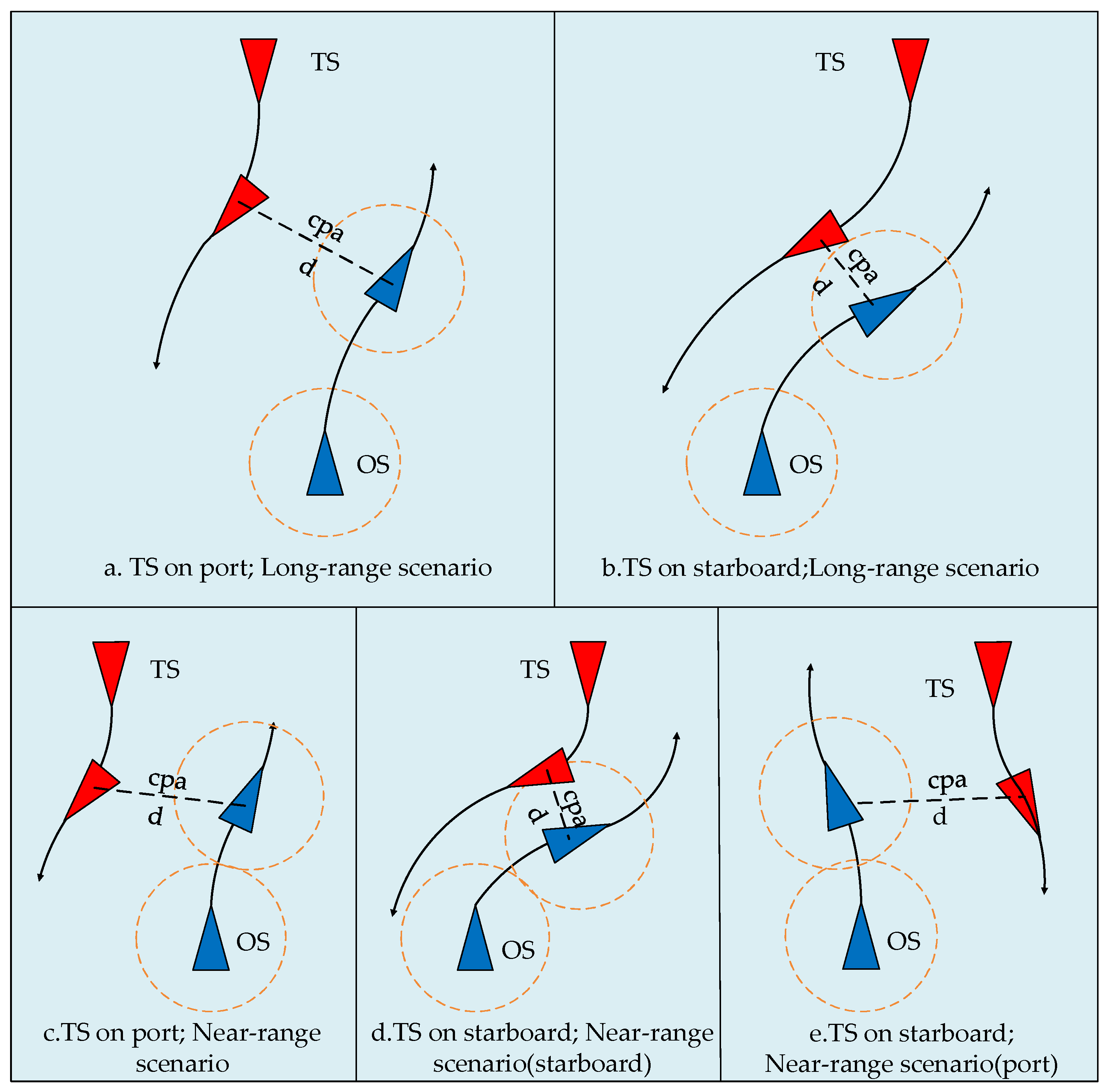 TS

cpa

d

OS

a. TS on port; Long-range scenario

TS

cpa

d

OS

b.TS on starboard;Long-range scenario

TS

cpa

d

OS

c.TS on port; Near-range scenario

TS

cpa

d

OS

d.TS on starboard; Near-range scenario(starboard)

TS

cpa

d

OS

e.TS on starboard; Near-range scenario(port)