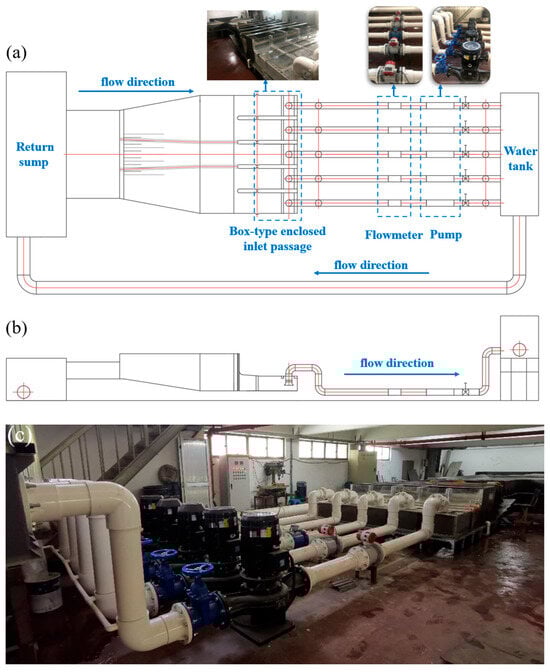 (a)

flow direction

Return sump

Water tank

Box-type enclosed inlet passage

Flowmeter

Pump

flow direction

(b)

flow direction

(c)