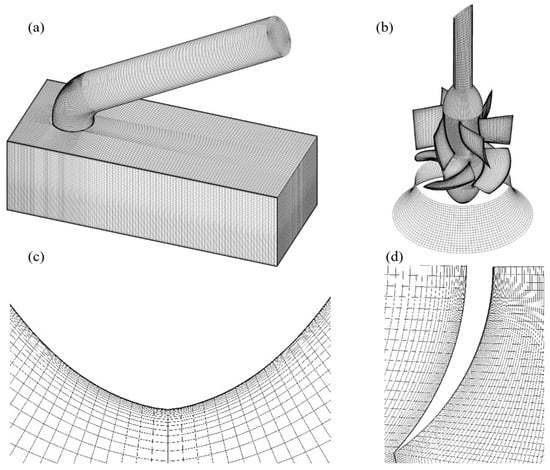 (a)
(b)
(c)
(d)