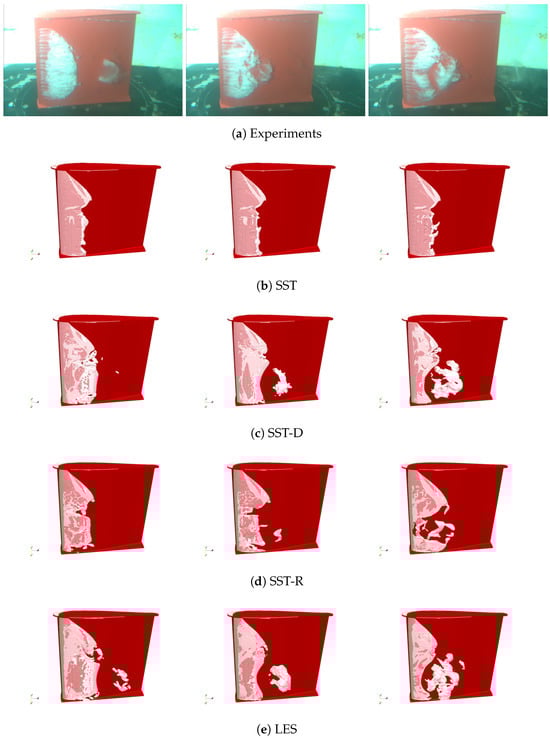 (a) Experiments

(b) SST

(c) SST-D

(d) SST-R

(e) LES