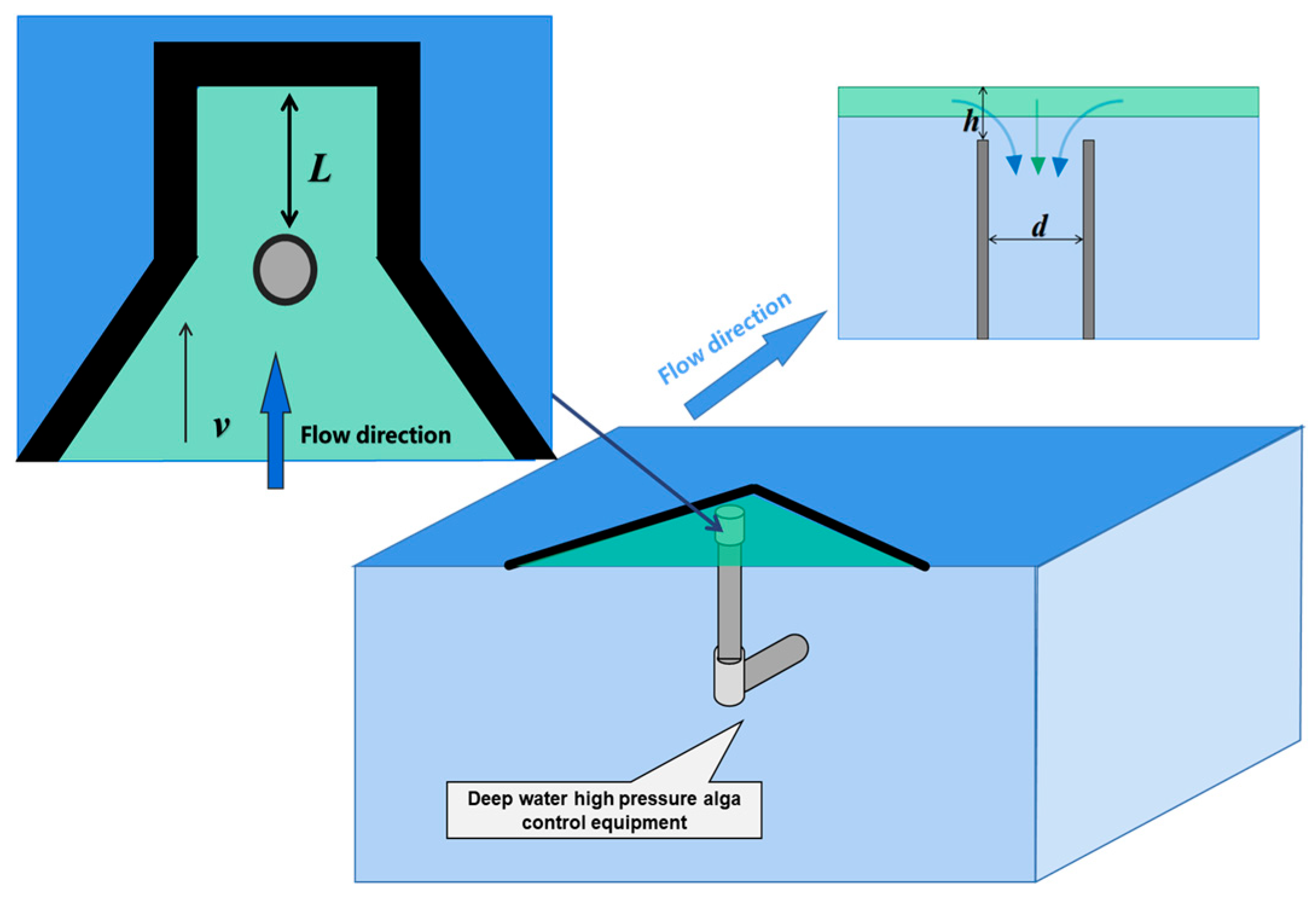 $L$

$v$

Flow direction

$h$

$d$

Flow direction

Deep water high pressure alga control equipment