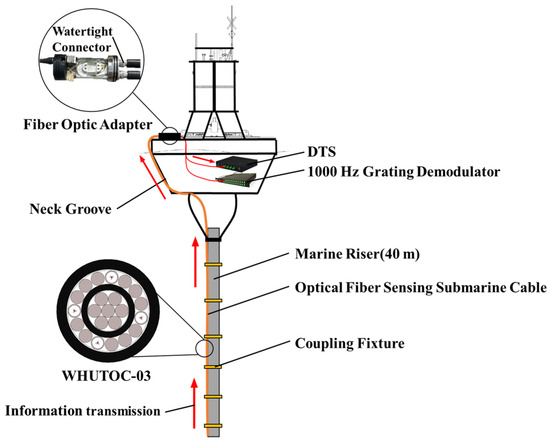 Watertight Connector

Fiber Optic Adapter

DTS

1000 Hz Grating Demodulator

Neck Groove

Marine Riser(40 m)

Optical Fiber Sensing Submarine Cable

Coupling Fixture

WHUTOC-03

Information transmission