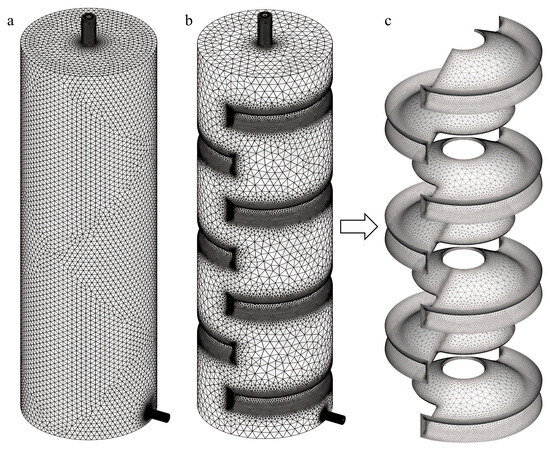 a

b

c