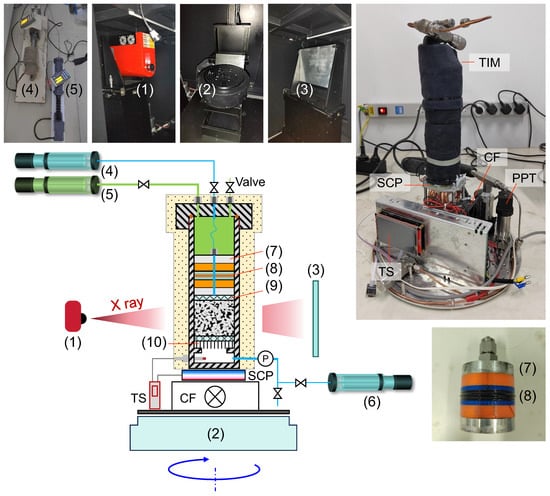 (4)
(5)
(1)
(2)
(3)
TIM
CF
SCP
PPT
TS
(4)
(5)
Valve
(7)
(8)
(9)
(3)
X ray
(1)
(10)
P
SCP
TS
CF
(6)
(2)
(7)
(8)