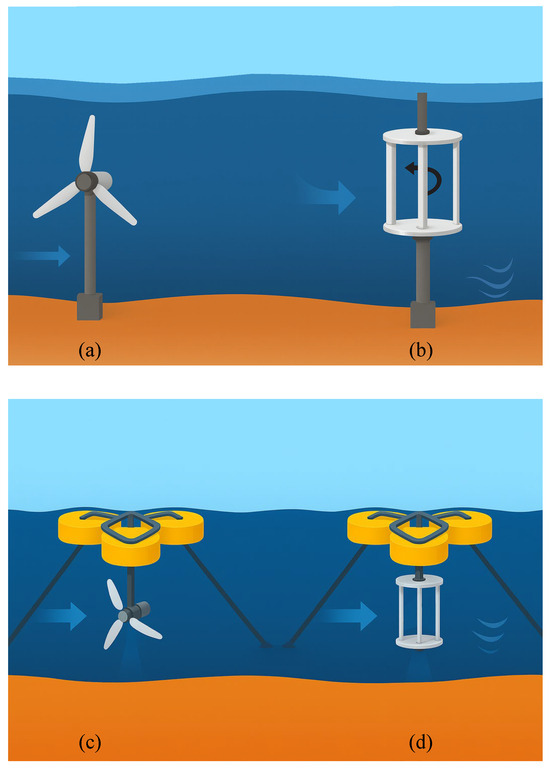 (a)

(b)

(c)

(d)