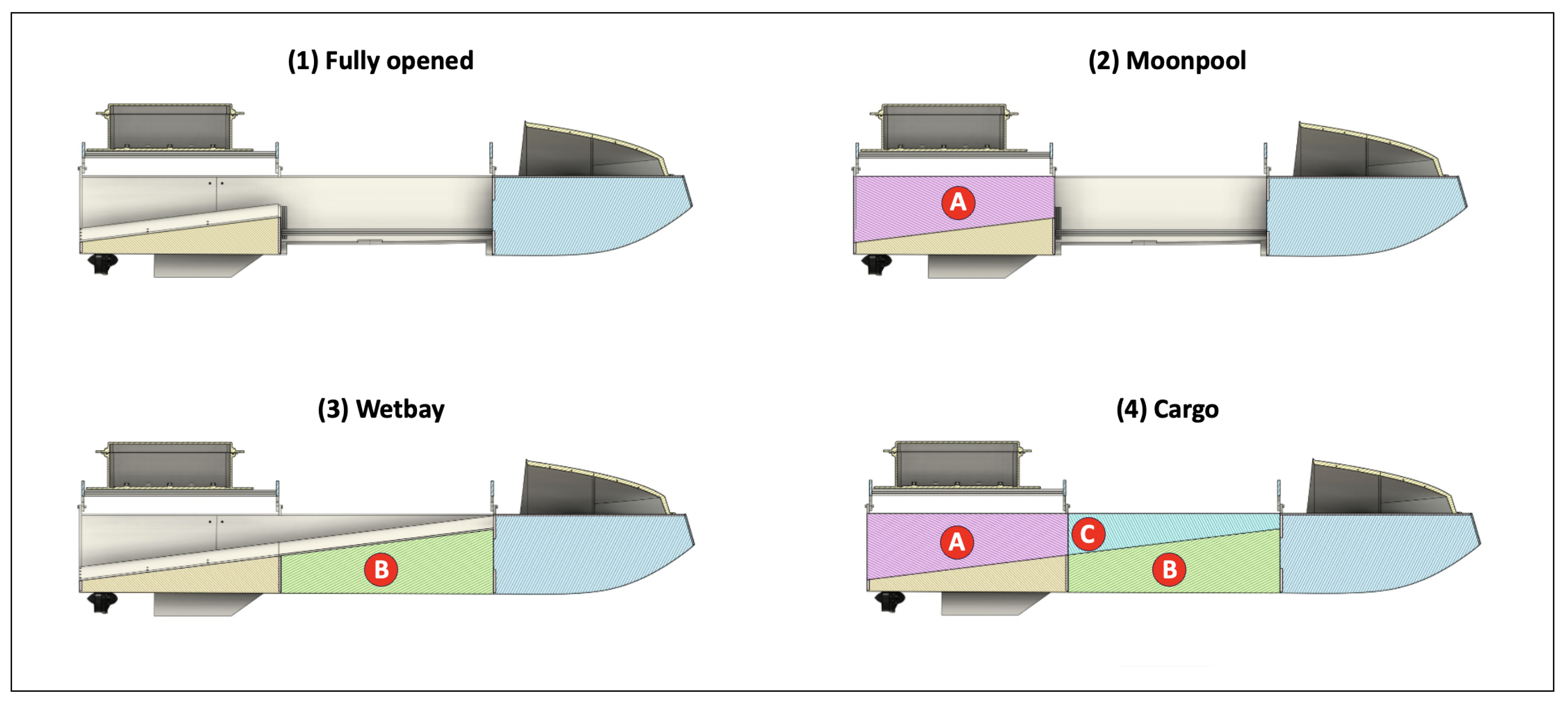 (1) Fully opened

(2) Moonpool

A

(3) Wetbay

B

(4) Cargo

A

C

B