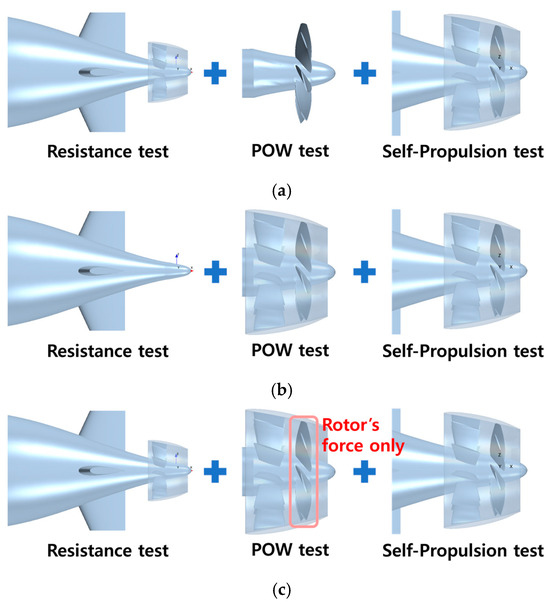 Resistance test

POW test

Self-Propulsion test

(a)

Resistance test

POW test

Self-Propulsion test

(b)

Rotor's force only

Resistance test

POW test

Self-Propulsion test

(c)