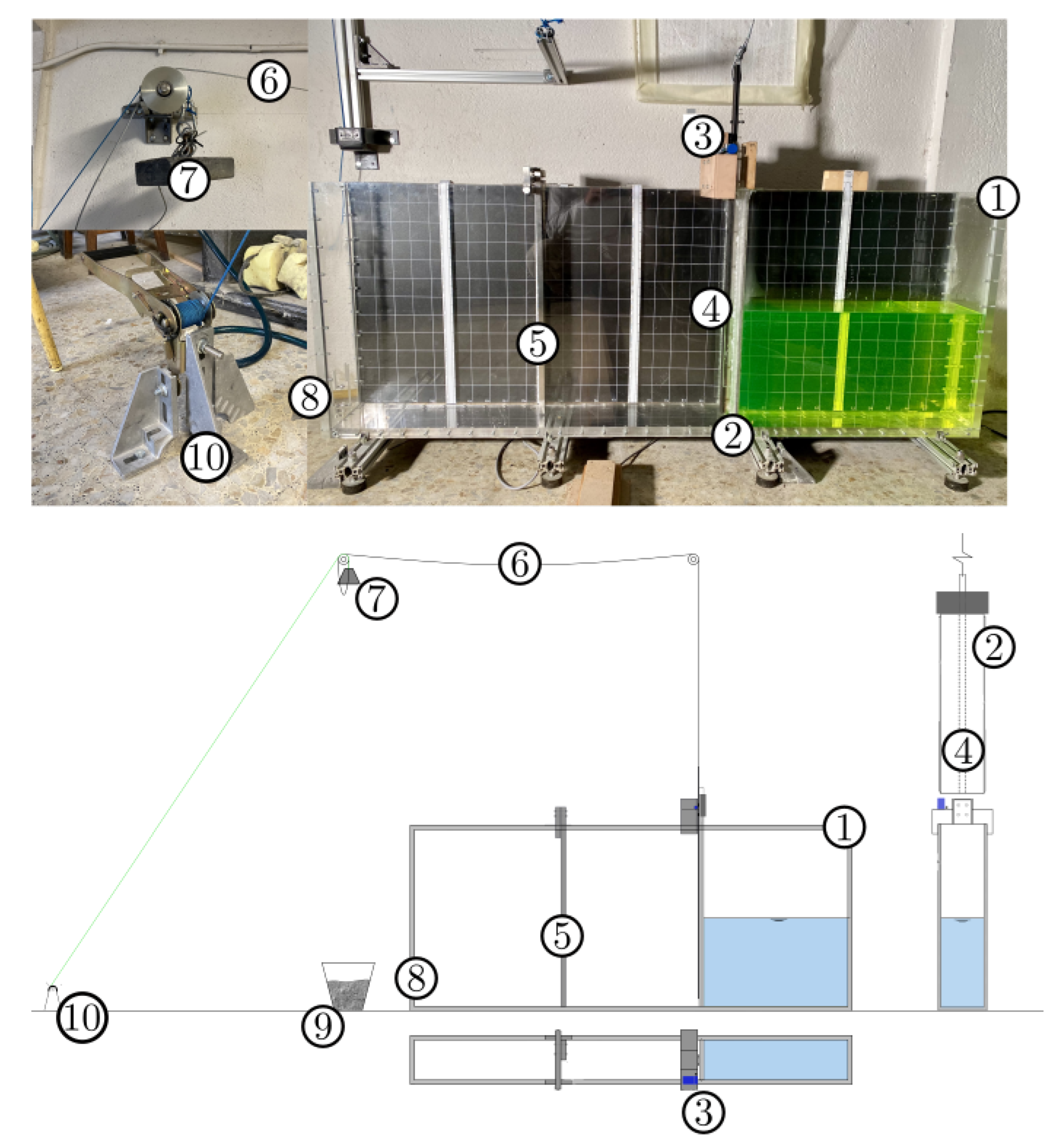 6
7
3
1
4
5
8
2
10

6
7
2
4
1
5
8
10
9
3