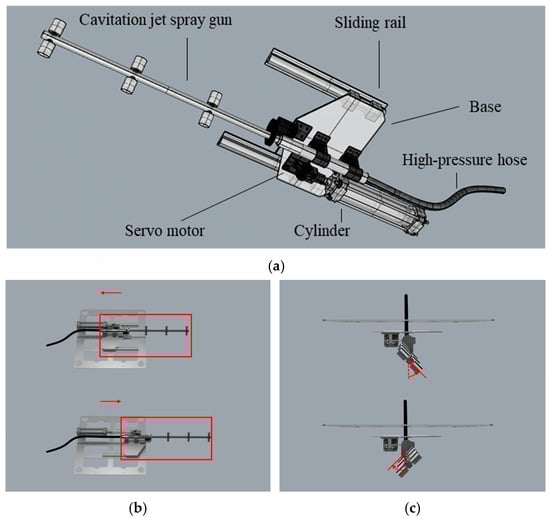 Cavitation jet spray gun

Sliding rail

Base

High-pressure hose

Servo motor

Cylinder

(a)

(b)

(c)