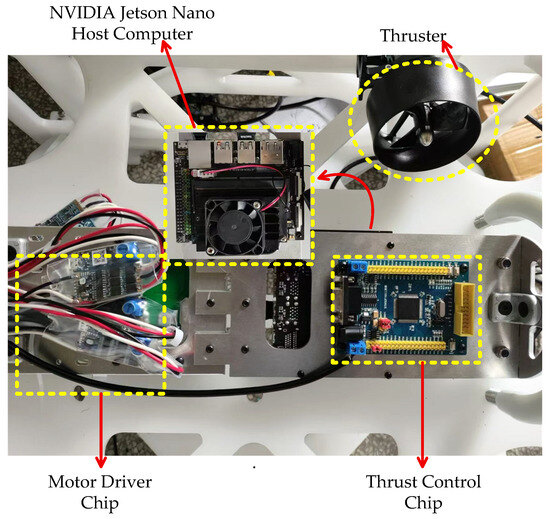 NVIDIA Jetson Nano
Host Computer

Thruster

Motor Driver
Chip

Thrust Control
Chip