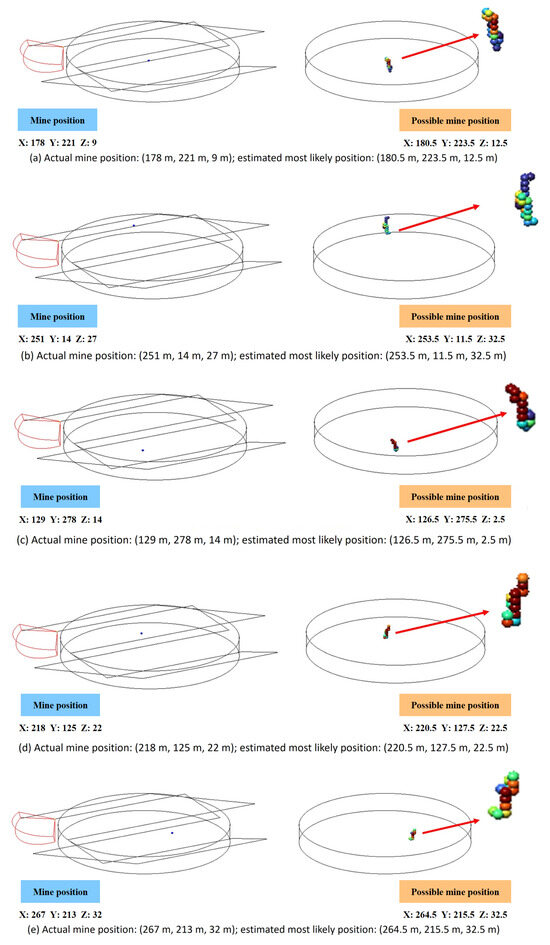 Mine position

X: 178 Y: 221 Z: 9

Possible mine position

X: 180.5 Y: 223.5 Z: 12.5

(a) Actual mine position: (178 m, 221 m, 9 m); estimated most likely position: (180.5 m, 223.5 m, 12.5 m)

Mine position

X: 251 Y: 14 Z: 27

Possible mine position

X: 253.5 Y: 11.5 Z: 32.5

(b) Actual mine position: (251 m, 14 m, 27 m); estimated most likely position: (253.5 m, 11.5 m, 32.5 m)

Mine position

X: 129 Y: 278 Z: 14

Possible mine position

X: 126.5 Y: 275.5 Z: 2.5

(c) Actual mine position: (129 m, 278 m, 14 m); estimated most likely position: (126.5 m, 275.5 m, 2.5 m)

Mine position

X: 218 Y: 125 Z: 22

Possible mine position

X: 220.5 Y: 127.5 Z: 22.5

(d) Actual mine position: (218 m, 125 m, 22 m); estimated most likely position: (220.5 m, 127.5 m, 22.5 m)

Mine position

X: 267 Y: 213 Z: 32

Possible mine position

X: 264.5 Y: 215.5 Z: 32.5

(e) Actual mine position: (267 m, 213 m, 32 m); estimated most likely position: (264.5 m, 215.5 m, 32.5 m)