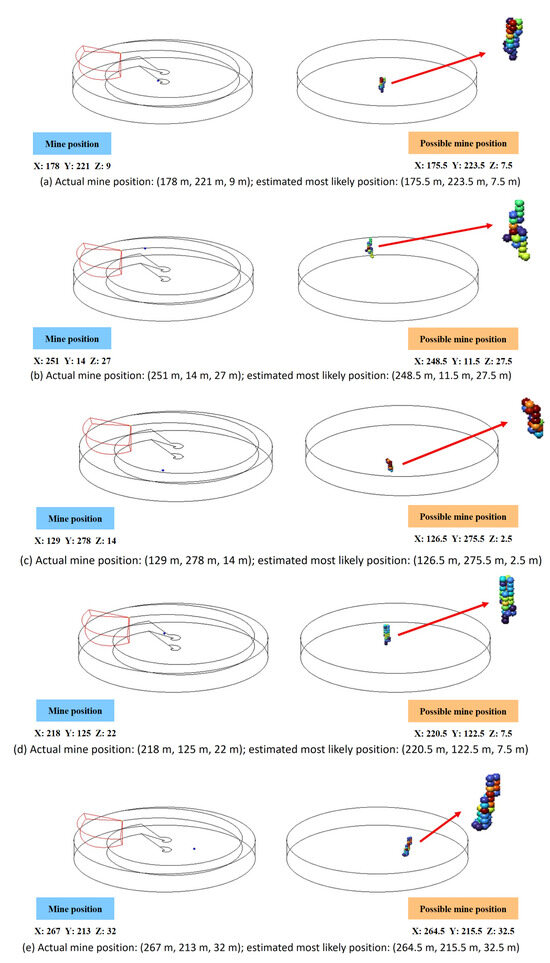 Mine position

X: 178 Y: 221 Z: 9

Possible mine position

X: 175.5 Y: 223.5 Z: 7.5

(a) Actual mine position: (178 m, 221 m, 9 m); estimated most likely position: (175.5 m, 223.5 m, 7.5 m)

Mine position

X: 251 Y: 14 Z: 27

Possible mine position

X: 248.5 Y: 11.5 Z: 27.5

(b) Actual mine position: (251 m, 14 m, 27 m); estimated most likely position: (248.5 m, 11.5 m, 27.5 m)

Mine position

X: 129 Y: 278 Z: 14

Possible mine position

X: 126.5 Y: 275.5 Z: 2.5

(c) Actual mine position: (129 m, 278 m, 14 m); estimated most likely position: (126.5 m, 275.5 m, 2.5 m)

Mine position

X: 218 Y: 125 Z: 22

Possible mine position

X: 220.5 Y: 122.5 Z: 7.5

(d) Actual mine position: (218 m, 125 m, 22 m); estimated most likely position: (220.5 m, 122.5 m, 7.5 m)

Mine position

X: 267 Y: 213 Z: 32

Possible mine position

X: 264.5 Y: 215.5 Z: 32.5

(e) Actual mine position: (267 m, 213 m, 32 m); estimated most likely position: (264.5 m, 215.5 m, 32.5 m)