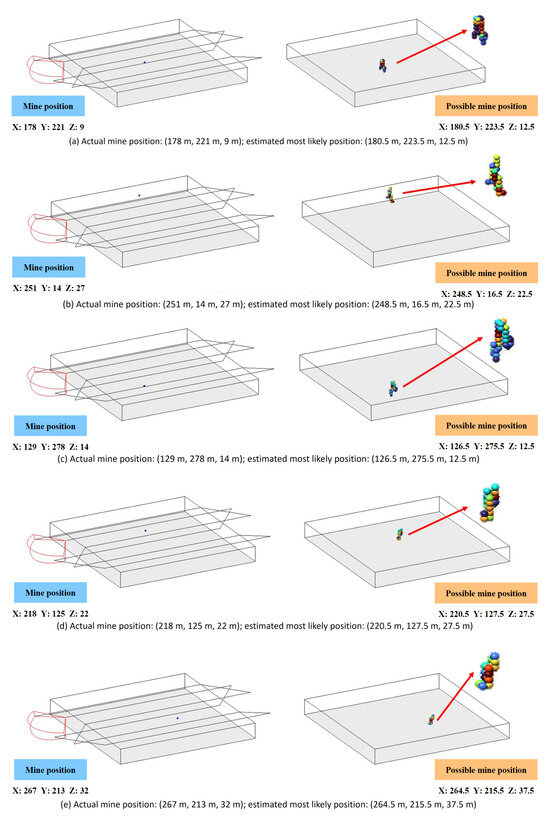 Mine position

X: 178 Y: 221 Z: 9

Possible mine position

X: 180.5 Y: 223.5 Z: 12.5

(a) Actual mine position: (178 m, 221 m, 9 m); estimated most likely position: (180.5 m, 223.5 m, 12.5 m)

Mine position

X: 251 Y: 14 Z: 27

Possible mine position

X: 248.5 Y: 16.5 Z: 22.5

(b) Actual mine position: (251 m, 14 m, 27 m); estimated most likely position: (248.5 m, 16.5 m, 22.5 m)

Mine position

X: 129 Y: 278 Z: 14

Possible mine position

X: 126.5 Y: 275.5 Z: 12.5

(c) Actual mine position: (129 m, 278 m, 14 m); estimated most likely position: (126.5 m, 275.5 m, 12.5 m)

Mine position

X: 218 Y: 125 Z: 22

Possible mine position

X: 220.5 Y: 127.5 Z: 27.5

(d) Actual mine position: (218 m, 125 m, 22 m); estimated most likely position: (220.5 m, 127.5 m, 27.5 m)

Mine position

X: 267 Y: 213 Z: 32

Possible mine position

X: 264.5 Y: 215.5 Z: 37.5

(e) Actual mine position: (267 m, 213 m, 32 m); estimated most likely position: (264.5 m, 215.5 m, 37.5 m)