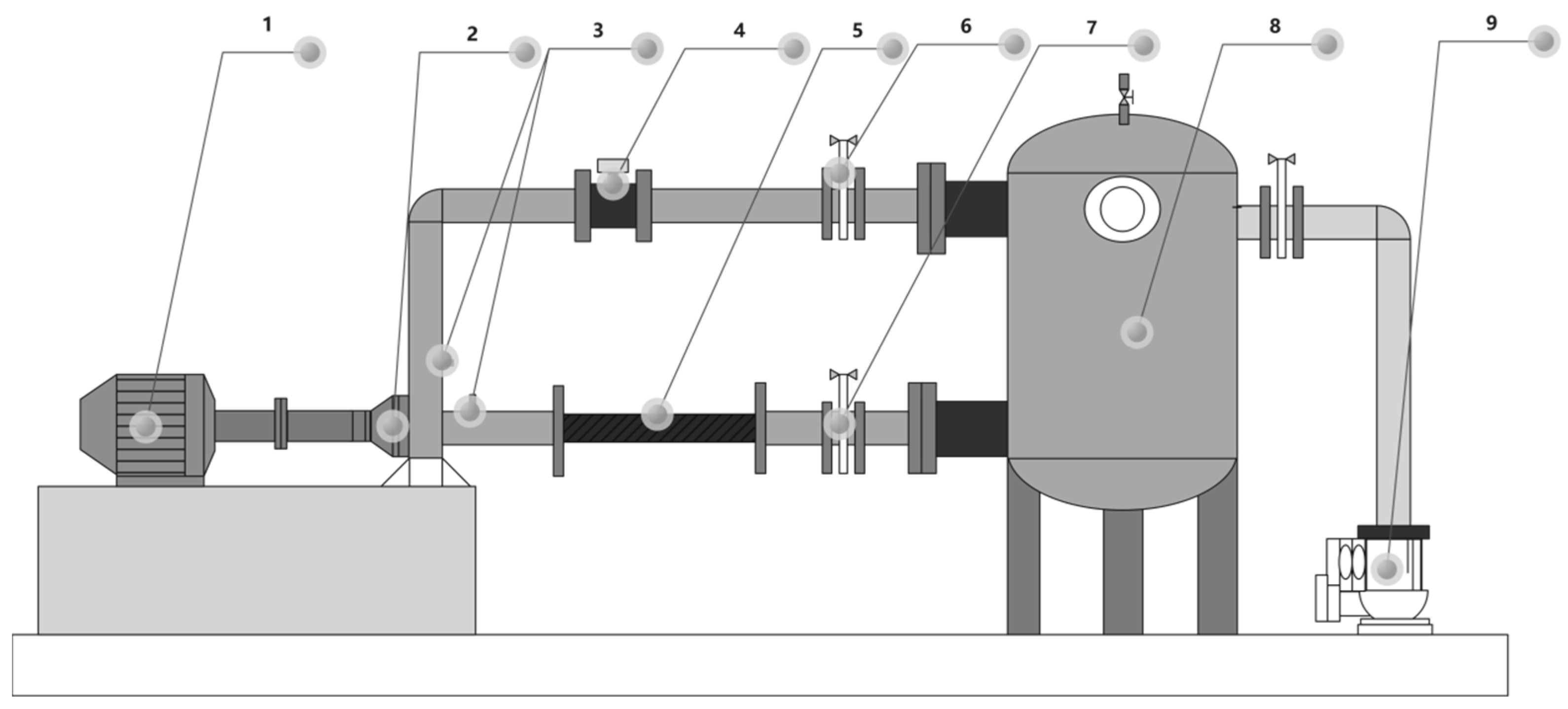 1 2 3 4 5 6 7 8 9