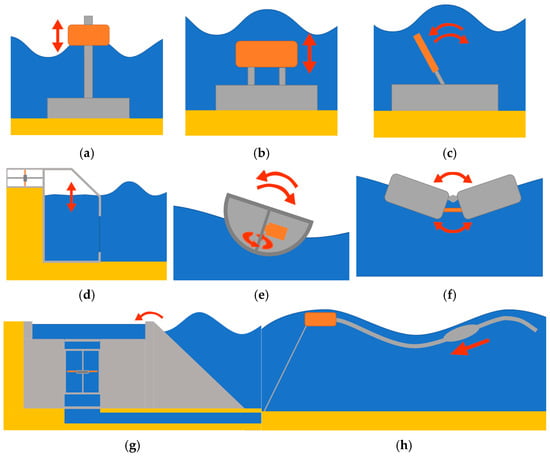 (a)

(b)

(c)

(d)

(e)

(f)

(g)

(h)