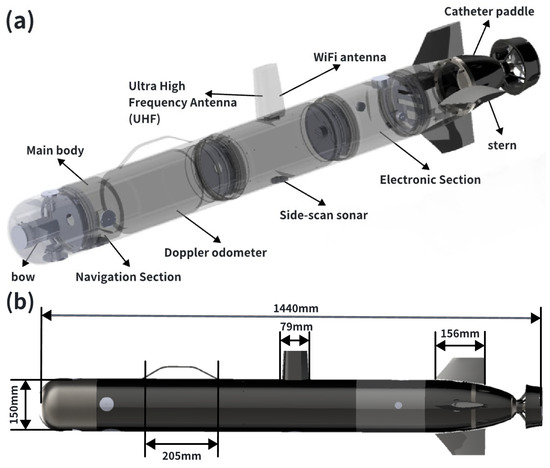 (a)

Catheter paddle

WiFi antenna

Ultra High Frequency Antenna (UHF)

stern

Main body

Electronic Section

Side-scan sonar

Doppler odometer

bow

Navigation Section

(b)

1440mm

79mm

156mm

150mm

205mm