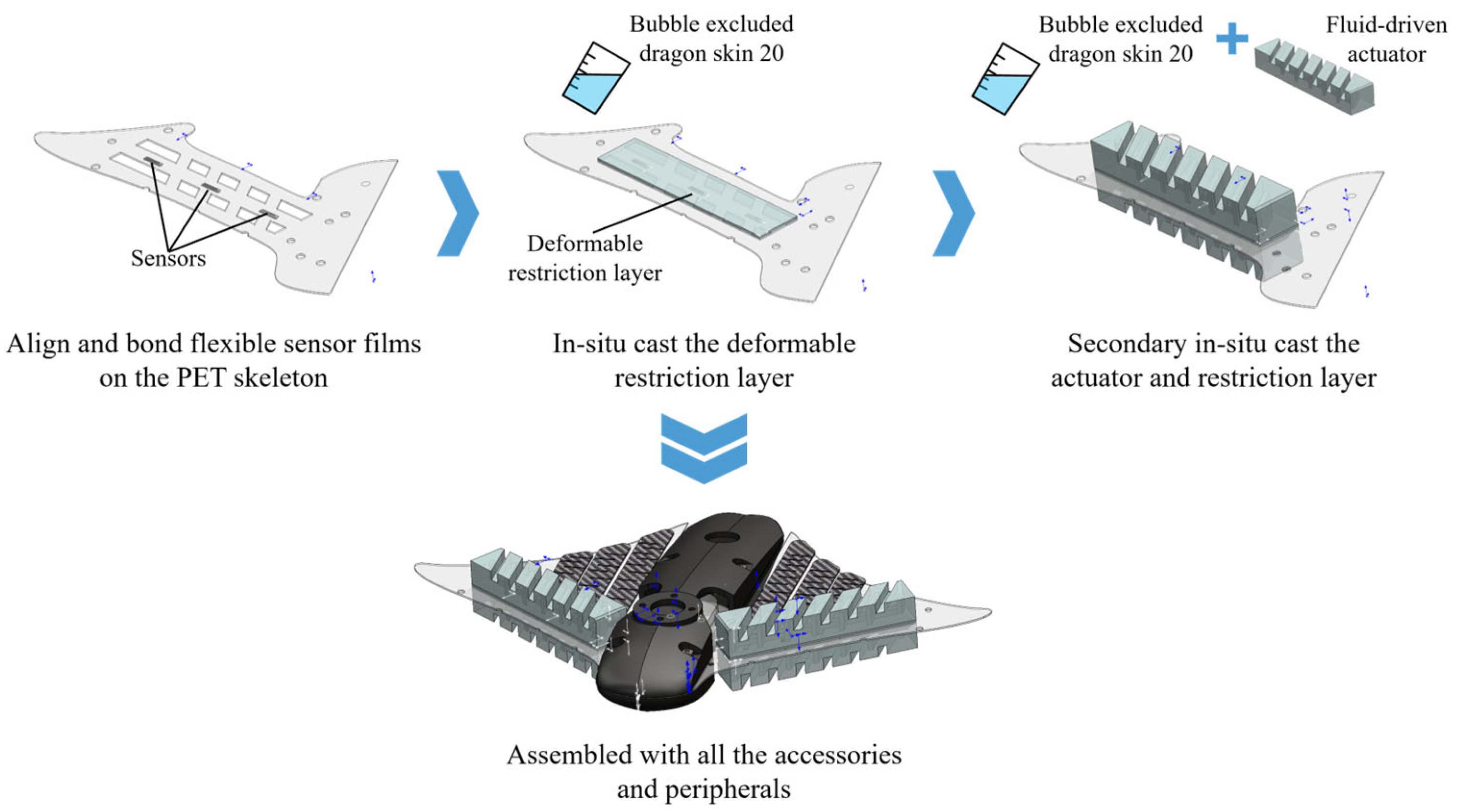 Sensors

Align and bond flexible sensor films on the PET skeleton

Bubble excluded dragon skin 20

Deformable restriction layer

In-situ cast the deformable restriction layer

Bubble excluded dragon skin 20

Fluid-driven actuator

Secondary in-situ cast the actuator and restriction layer

Assembled with all the accessories and peripherals