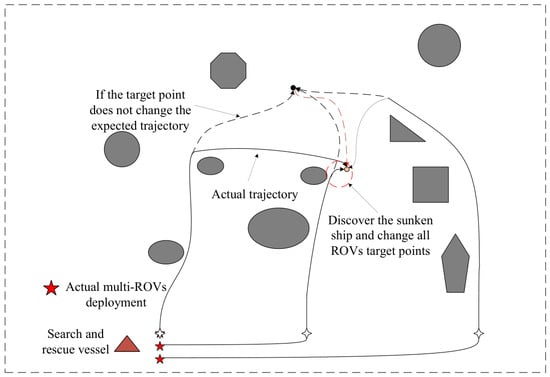 If the target point does not change the expected trajectory

Actual trajectory

Discover the sunken ship and change all ROVs target points

Actual multi-ROVs deployment

Search and rescue vessel