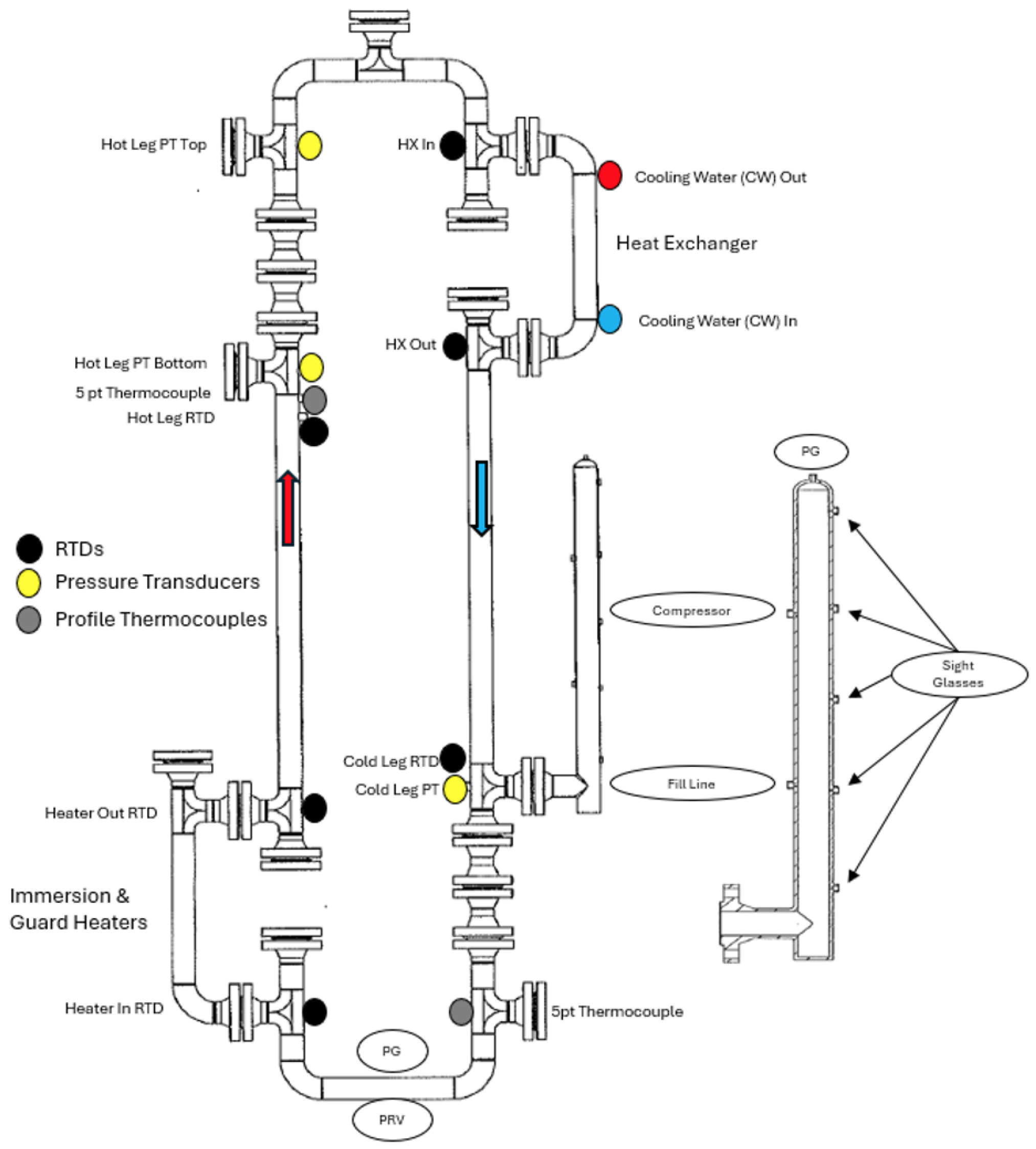 Hot Leg PT Top
HX In
Cooling Water (CW) Out
Heat Exchanger
Cooling Water (CW) In
HX Out
Hot Leg PT Bottom
5 pt Thermocouple
Hot Leg RTD
PG
RTDs
Pressure Transducers
Profile Thermocouples
Compressor
Sight Glasses
Cold Leg RTD
Cold Leg PT
Fill Line
Heater Out RTD
Immersion & Guard Heaters
Heater In RTD
5pt Thermocouple
PG
PRV