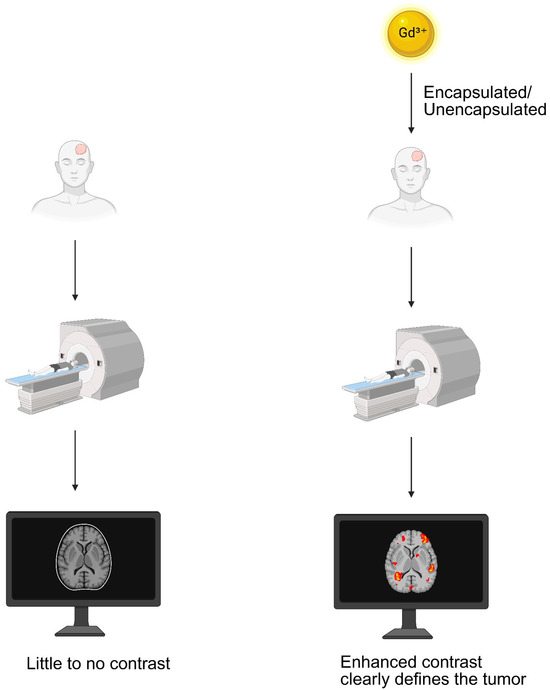 $Gd^{3+}$

Encapsulated/ Unencapsulated

Little to no contrast

Enhanced contrast clearly defines the tumor