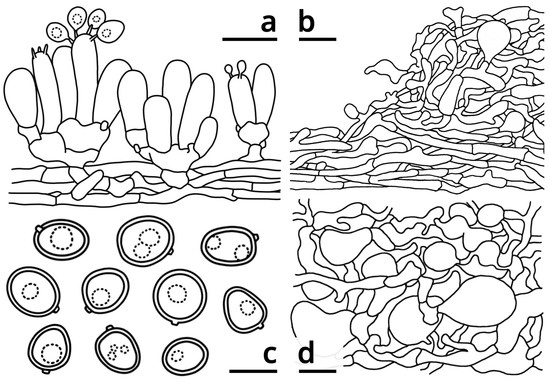 a
b
c
d