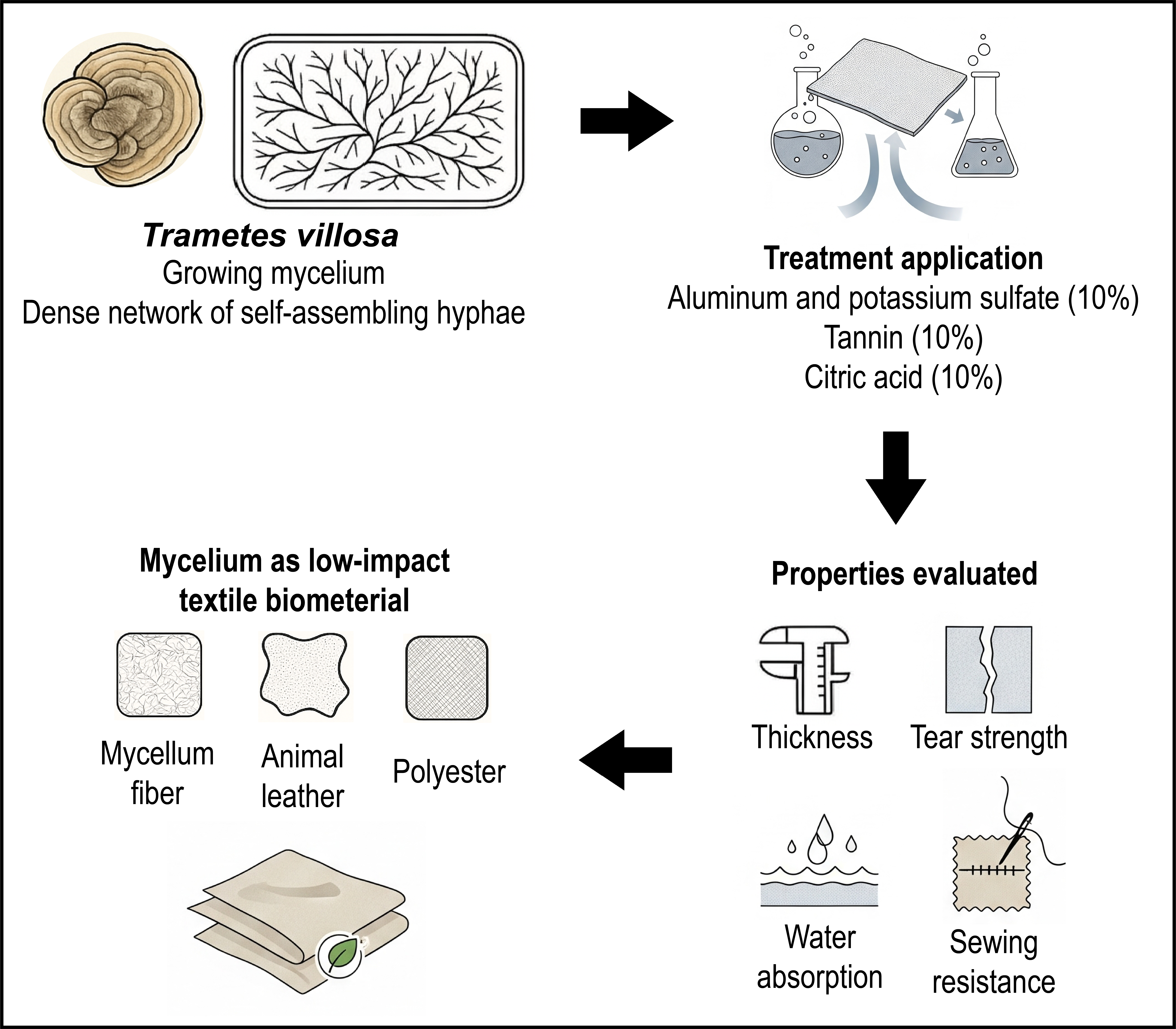 Trametes villosa
Growing mycelium
Dense network of self-assembling hyphae

Treatment application
Aluminum and potassium sulfate (10%)
Tannin (10%)
Citric acid (10%)

Properties evaluated

Thickness

Tear strength

Water absorption

Sewing resistance

Mycelium as low-impact textile biometerial

Mycellum fiber

Animal leather

Polyester