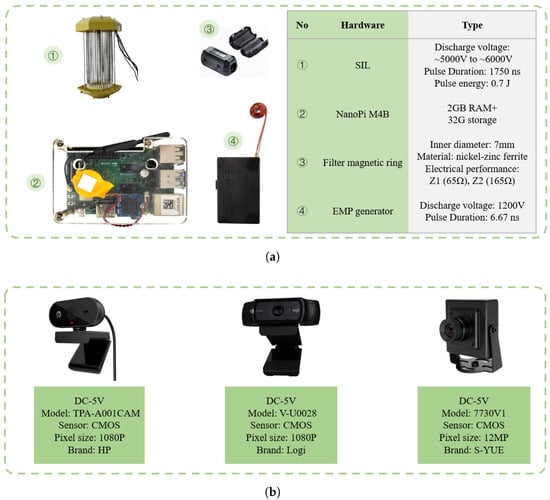 ①

③

②

④

| No | Hardware | Type |
|---|---|---|
| ① | SIL | Discharge voltage: ~5000V to ~6000V Pulse Duration: 1750 ns Pulse energy: 0.7 J |
| ② | NanoPi M4B | 2GB RAM+ 32G storage |
| ③ | Filter magnetic ring | Inner diameter: 7mm Material: nickel-zinc ferrite Electrical performance: Z1 (65Ω), Z2 (165Ω) |
| ④ | EMP generator | Discharge voltage: 1200V Pulse Duration: 6.67 ns |

(a)

DC-5V
Model: TPA-A001CAM
Sensor: CMOS
Pixel size: 1080P
Brand: HP

DC-5V
Model: V-U0028
Sensor: CMOS
Pixel size: 1080P
Brand: Logi

DC-5V
Model: 7730V1
Sensor: CMOS
Pixel size: 12MP
Brand: S-YUE

(b)