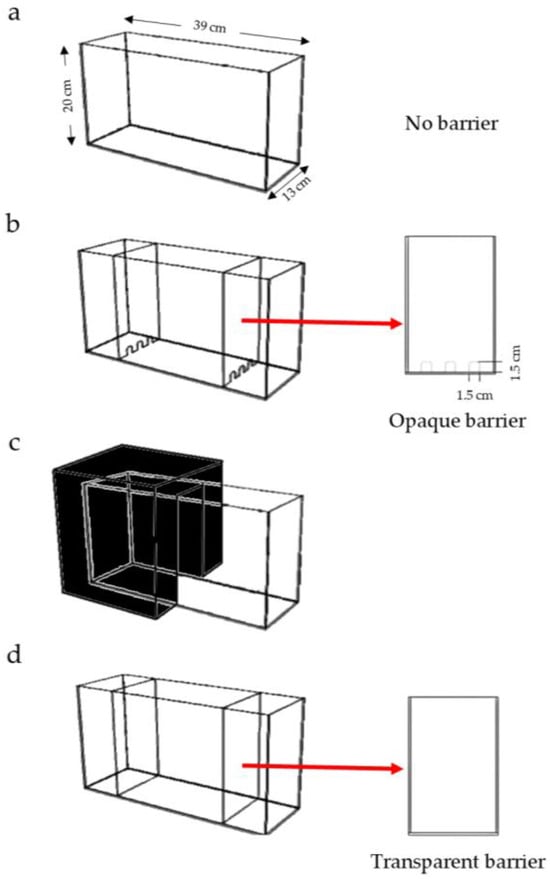 a

39 cm

20 cm

13 cm

No barrier

b

1.5 cm

1.5 cm

Opaque barrier

c

d

Transparent barrier