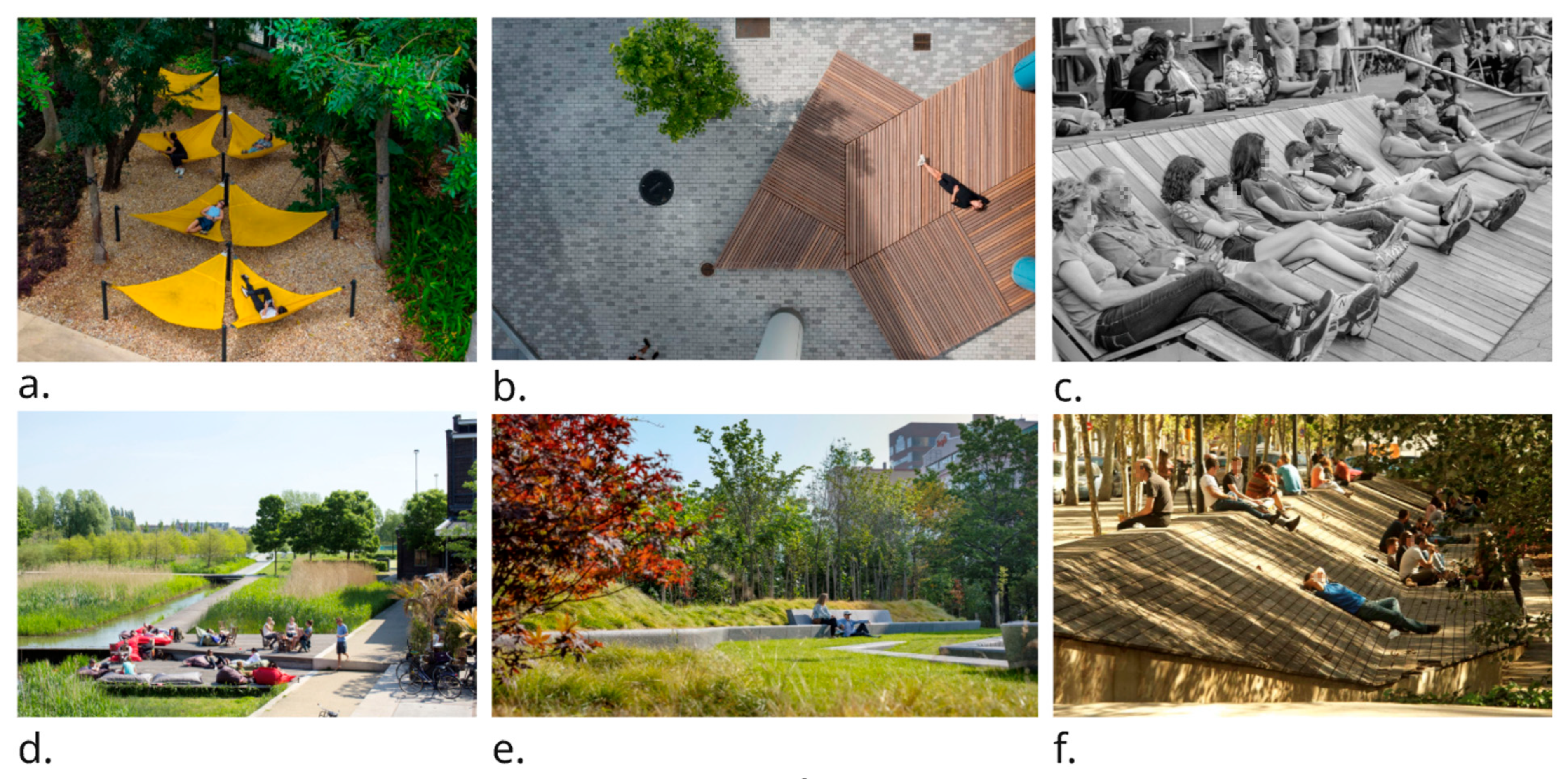 a.

b.

c.

d.

e.

f.