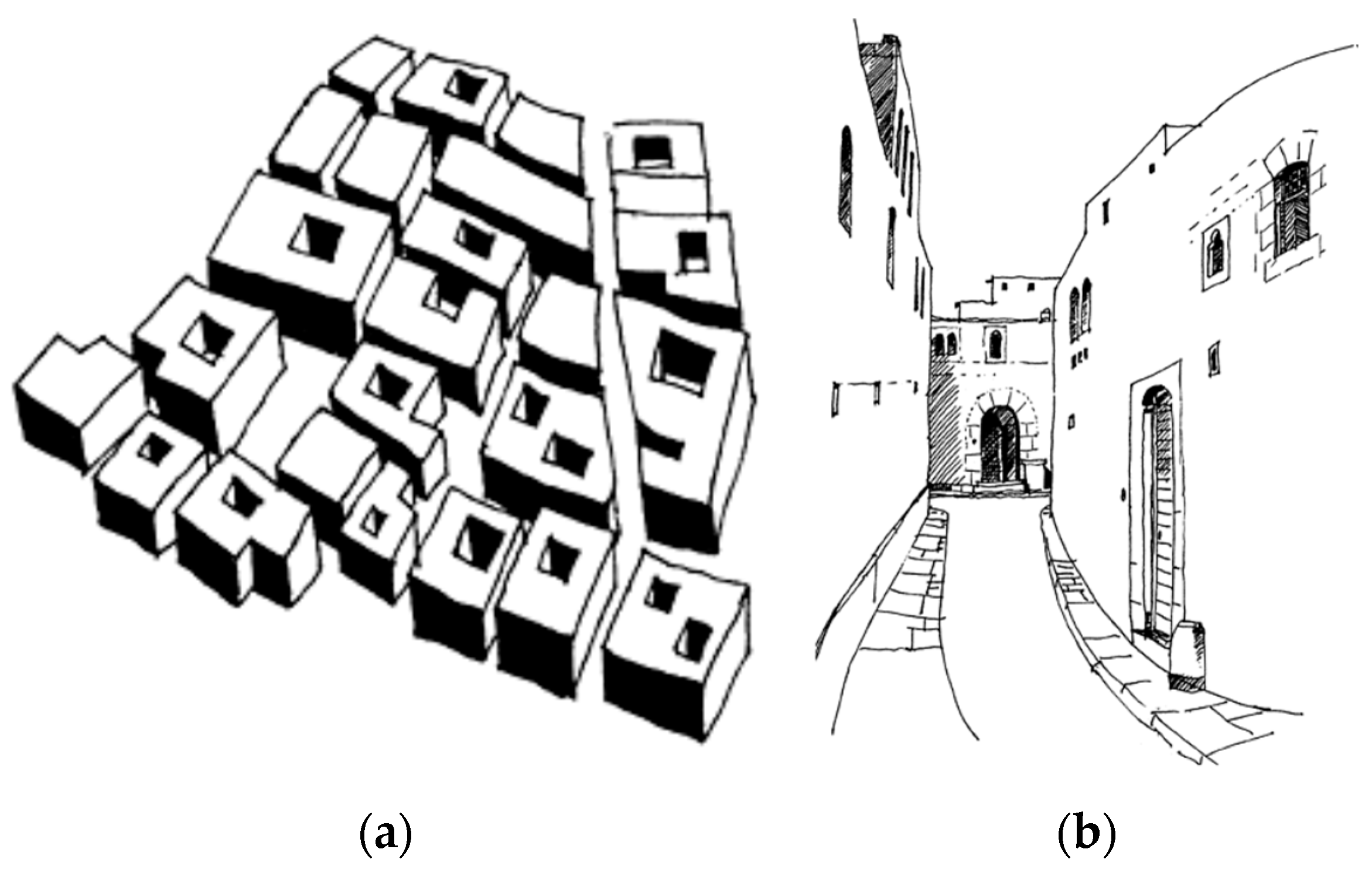 (a)

(b)