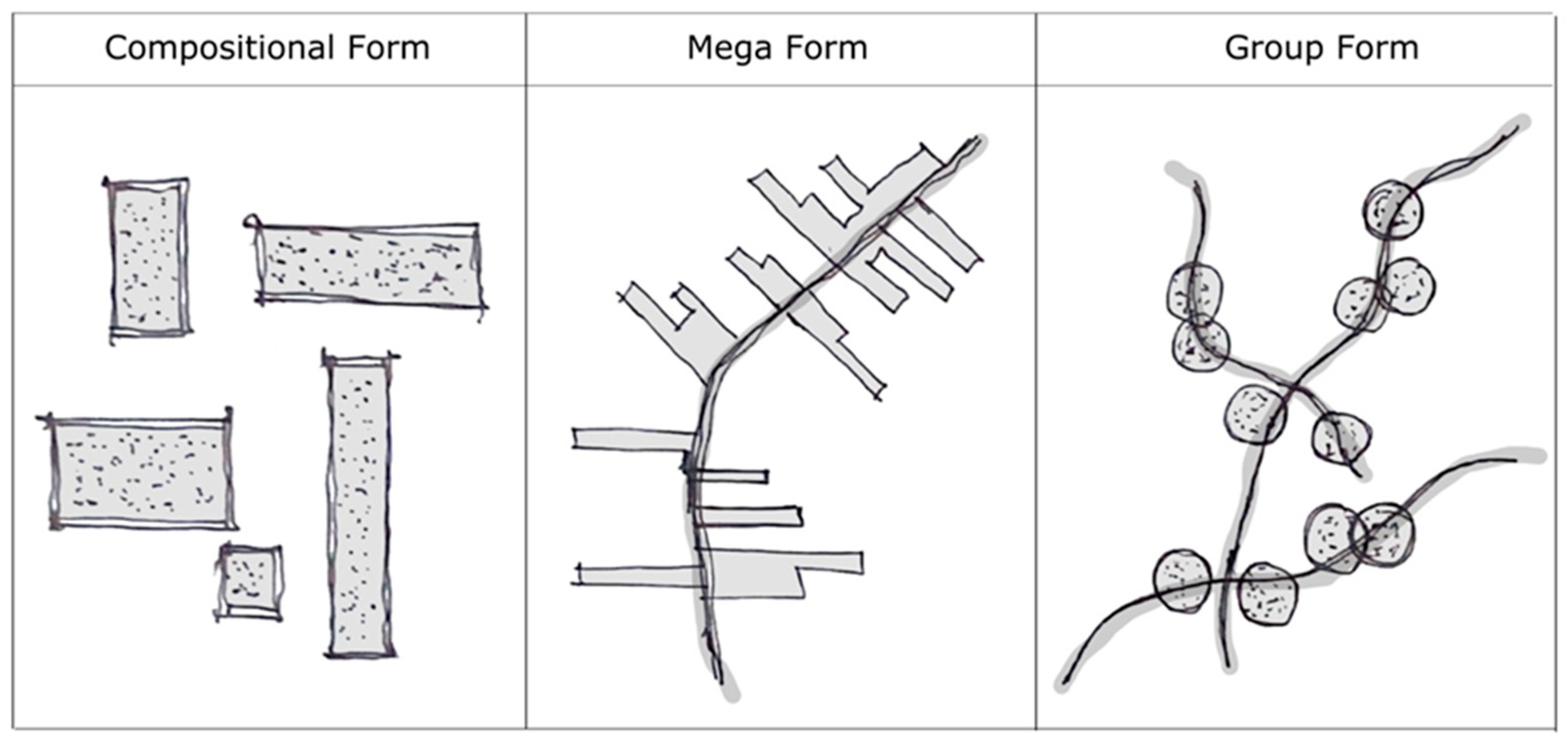 | Compositional Form | Mega Form | Group Form |
|---|---|---|
| | | |