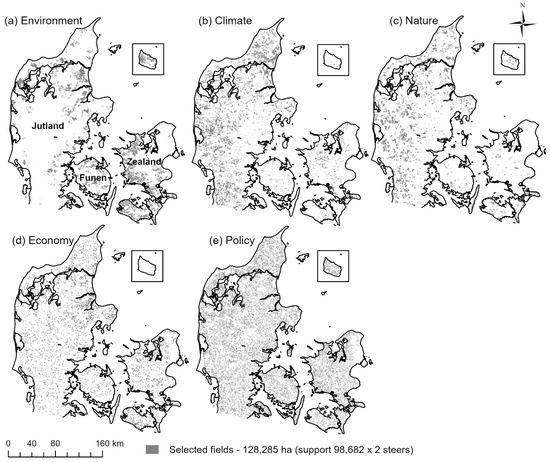 (a) Environment

Jutland

Funen

Zealand

(b) Climate

(c) Nature

N

(d) Economy

(e) Policy

0 40 80 160 km

Selected fields - 128,285 ha (support 98,682 x 2 steers)