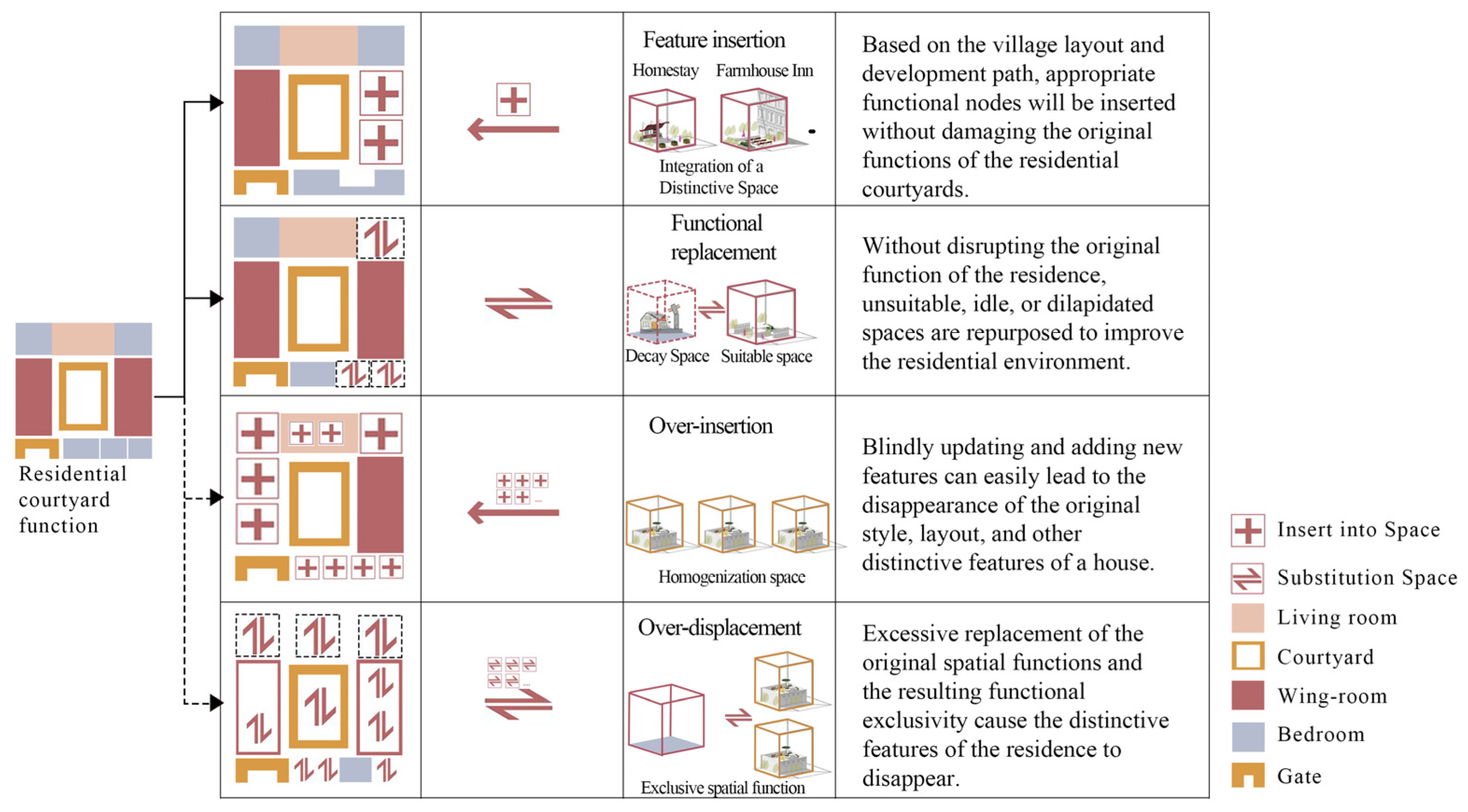 Residential courtyard function

Feature insertion
Homestay Farmhouse Inn
Integration of a Distinctive Space

Based on the village layout and development path, appropriate functional nodes will be inserted without damaging the original functions of the residential courtyards.

Functional replacement
Decay Space Suitable space

Without disrupting the original function of the residence, unsuitable, idle, or dilapidated spaces are repurposed to improve the residential environment.

Over-insertion
Homogenization space

Blindly updating and adding new features can easily lead to the disappearance of the original style, layout, and other distinctive features of a house.

Over-displacement
Exclusive spatial function

Excessive replacement of the original spatial functions and the resulting functional exclusivity cause the distinctive features of the residence to disappear.

Insert into Space
Substitution Space
Living room
Courtyard
Wing-room
Bedroom
Gate