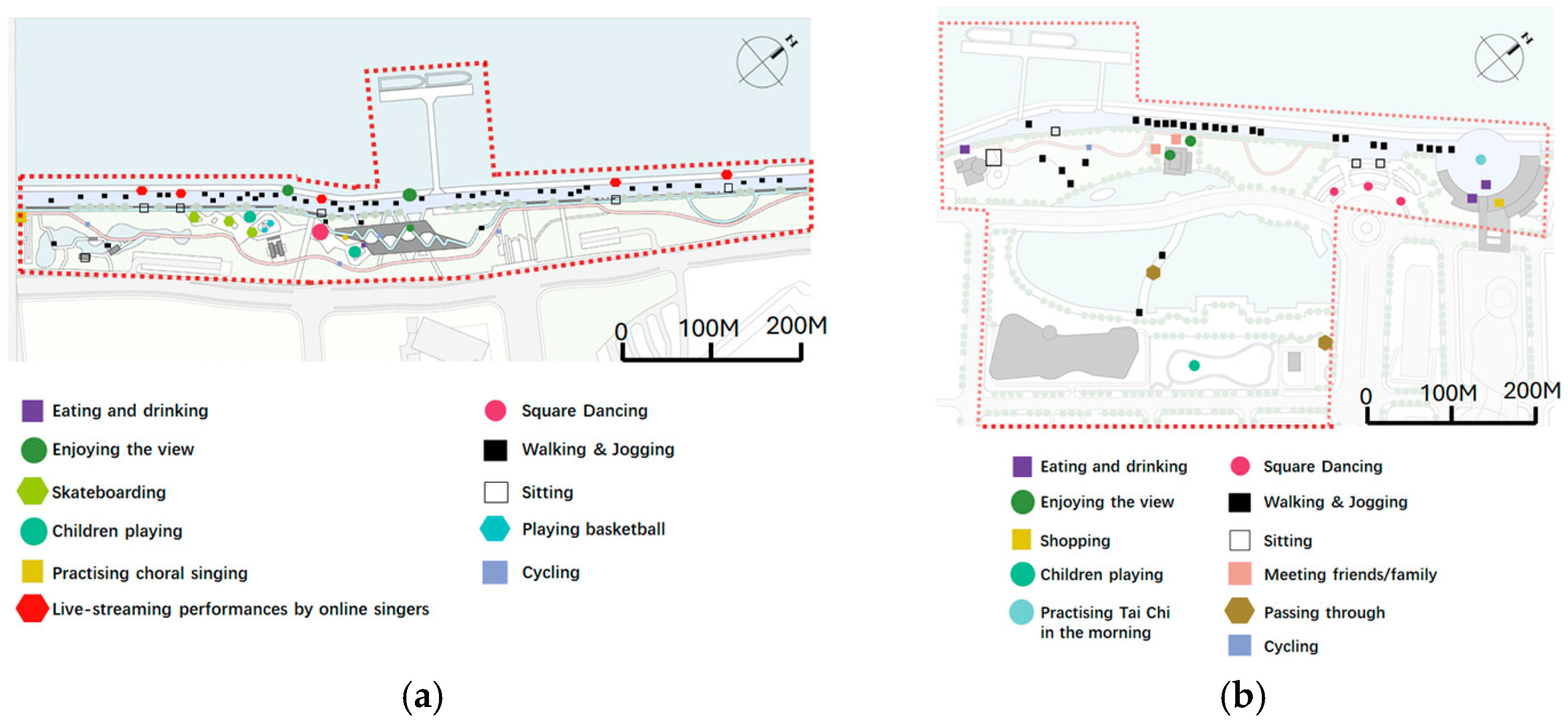 N

0 100M 200M

Eating and drinking
Enjoying the view
Skateboarding
Children playing
Practising choral singing
Live-streaming performances by online singers

Square Dancing
Walking & Jogging
Sitting
Playing basketball
Cycling

(a)

N

0 100M 200M

Eating and drinking
Enjoying the view
Shopping
Children playing
Practising Tai Chi in the morning

Square Dancing
Walking & Jogging
Sitting
Meeting friends/family
Passing through
Cycling

(b)