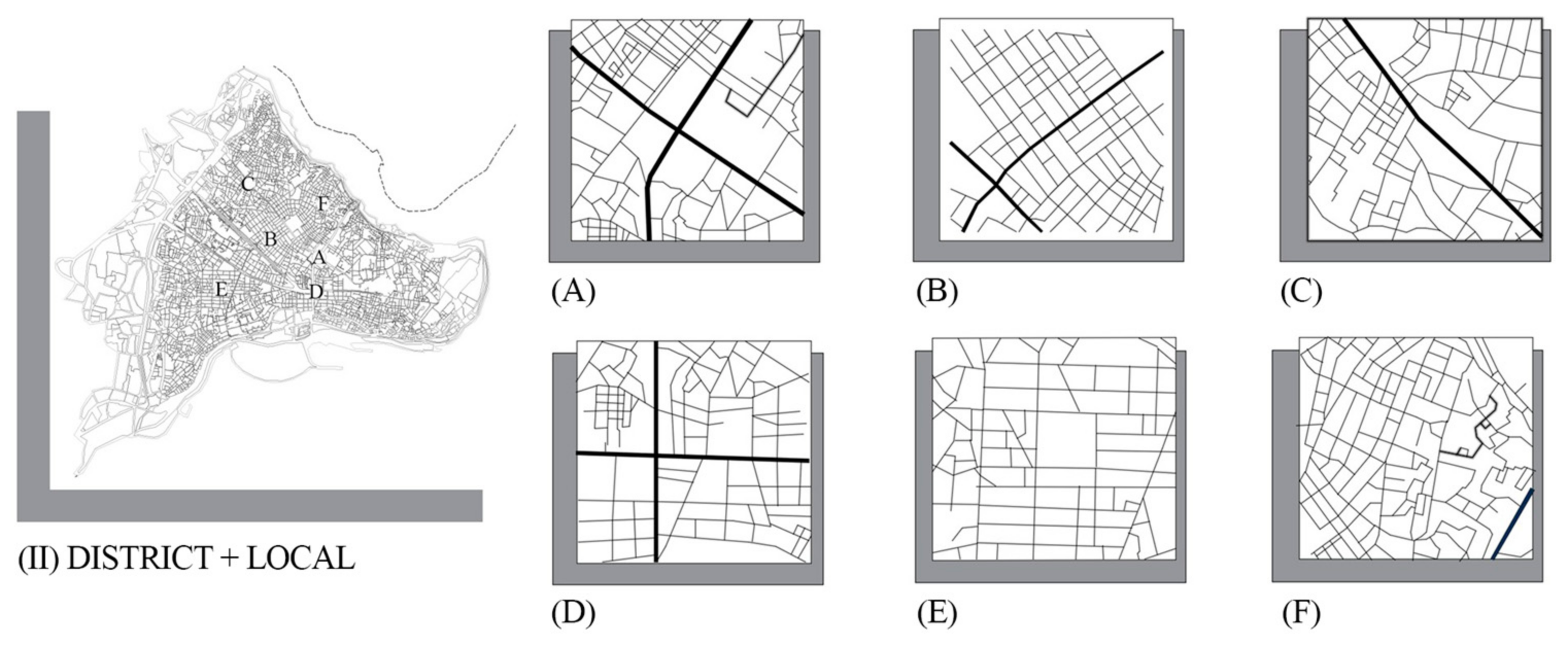 C
F
B
A
E
D

(II) DISTRICT + LOCAL

(A)

(B)

(C)

(D)

(E)

(F)