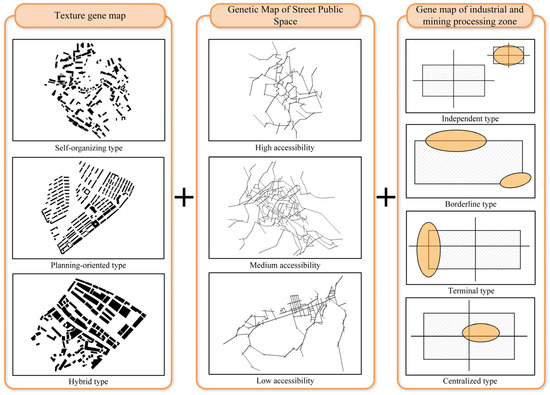 Texture gene map

Self-organizing type

Planning-oriented type

Hybrid type

+

Genetic Map of Street Public Space

High accessibility

Medium accessibility

Low accessibility

+

Gene map of industrial and mining processing zone

Independent type

Borderline type

Terminal type

Centralized type