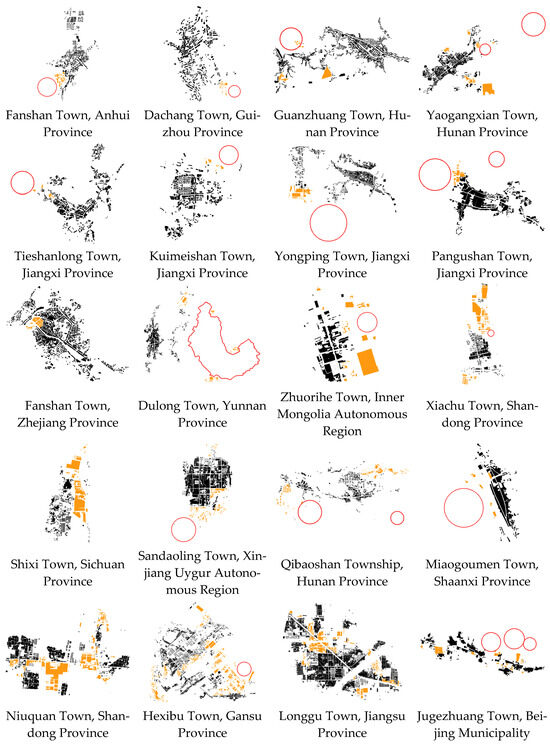 Fanshan Town, Anhui Province

Dachang Town, Guizhou Province

Guanzhuang Town, Hunan Province

Yaogangxian Town, Hunan Province

Tieshanlong Town, Jiangxi Province

Kuimeishan Town, Jiangxi Province

Yongping Town, Jiangxi Province

Pangushan Town, Jiangxi Province

Fanshan Town, Zhejiang Province

Dulong Town, Yunnan Province

Zhuorihe Town, Inner Mongolia Autonomous Region

Xiachu Town, Shandong Province

Shixi Town, Sichuan Province

Sandaoling Town, Xinjiang Uygur Autonomous Region

Qibaoshan Township, Hunan Province

Miaogoumen Town, Shaanxi Province

Niuquan Town, Shandong Province

Hexibu Town, Gansu Province

Longgu Town, Jiangsu Province

Jugezhuang Town, Beijing Municipality