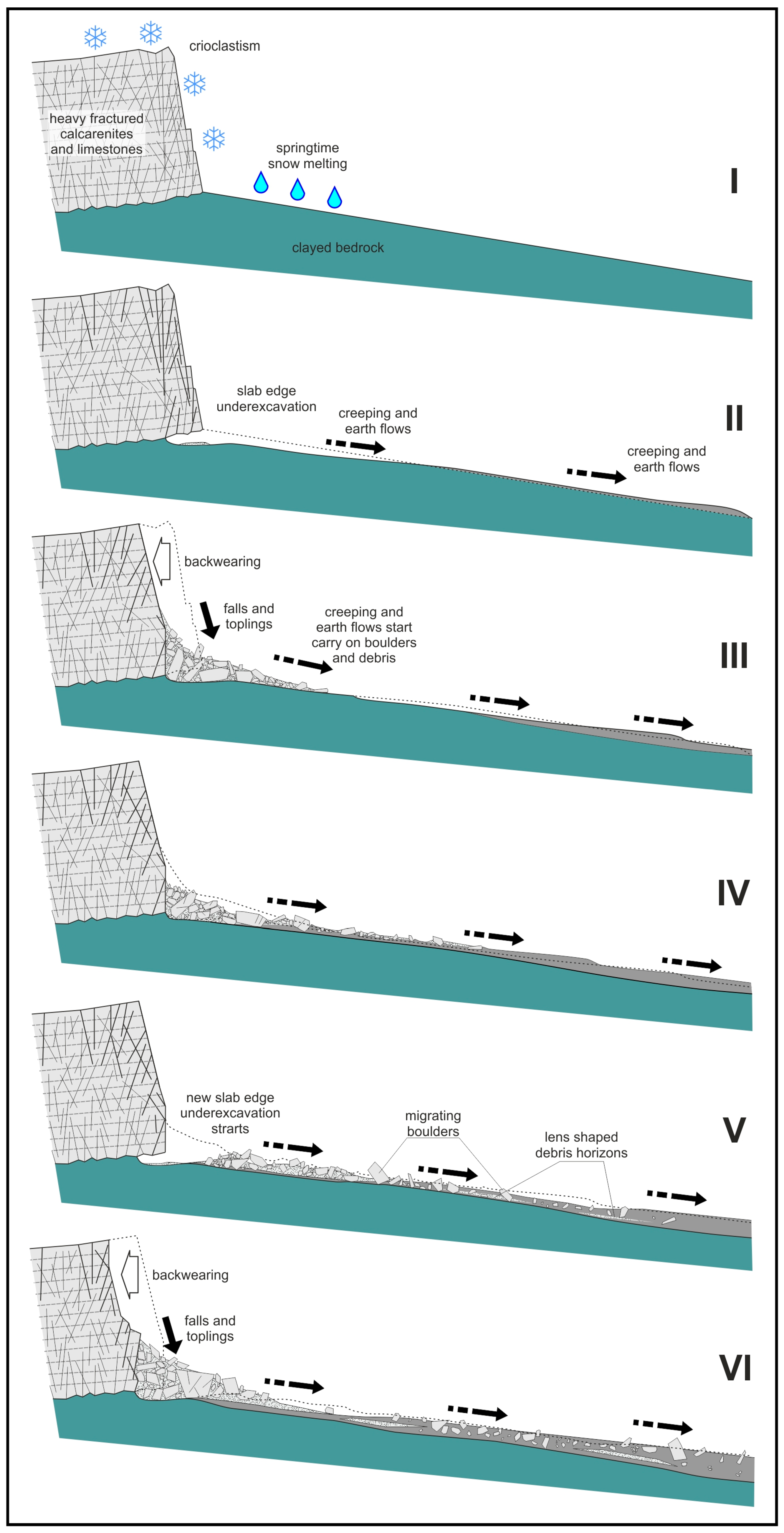 crioclastism

heavy fractured calcarenites and limestones

springtime snow melting

I

clayed bedrock

slab edge underexcavation

creeping and earth flows

II

creeping and earth flows

backwearing

falls and toplings

creeping and earth flows start carry on boulders and debris

III

IV

new slab edge underexcavation strarts

migrating boulders

lens shaped debris horizons

V

backwearing

falls and toplings

VI