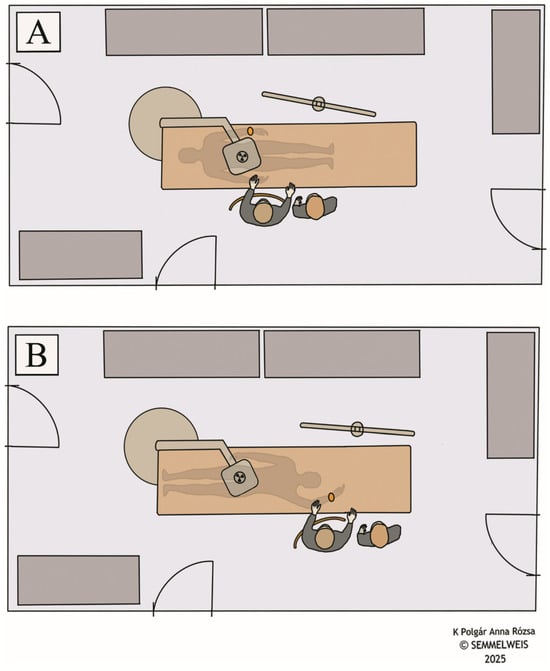 A

B

K Polgár Anna Rózsa
© SEMMELWEIS
2025